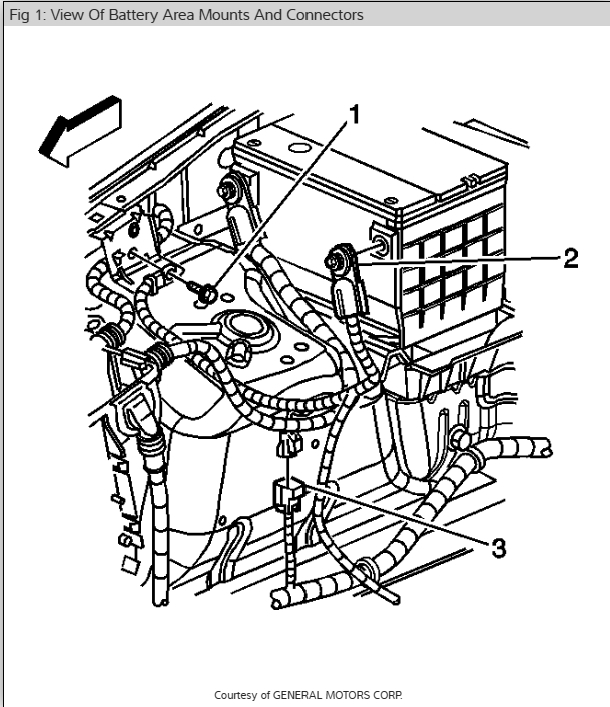 Fig 1: View Of Battery Area Mounts And Connectors

1

2

3

Courtesy of GENERAL MOTORS CORP.