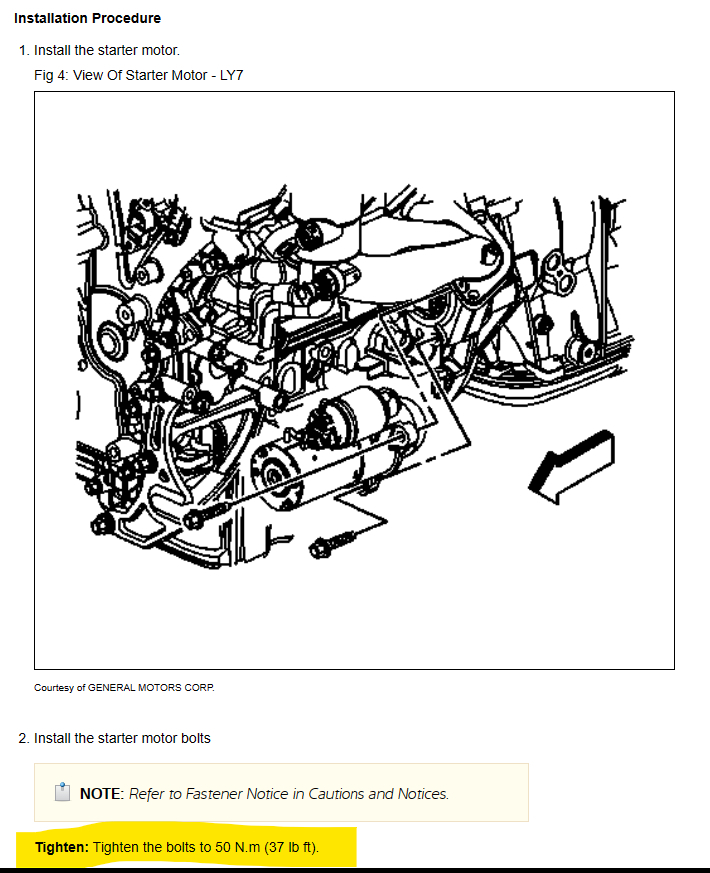 Installation Procedure

1. Install the starter motor.

Fig 4: View Of Starter Motor - LY7

Courtesy of GENERAL MOTORS CORP.

2. Install the starter motor bolts

NOTE: Refer to Fastener Notice in Cautions and Notices.

Tighten: Tighten the bolts to 50 N.m (37 lb ft).