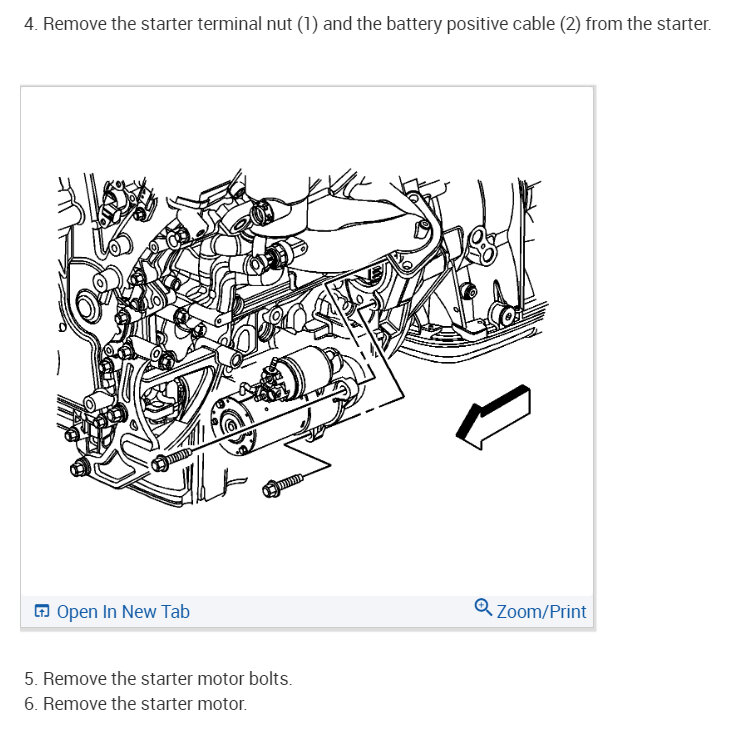 4. Remove the starter terminal nut (1) and the battery positive cable (2) from the starter.

Open In New Tab

Zoom/Print

5. Remove the starter motor bolts.
6. Remove the starter motor.