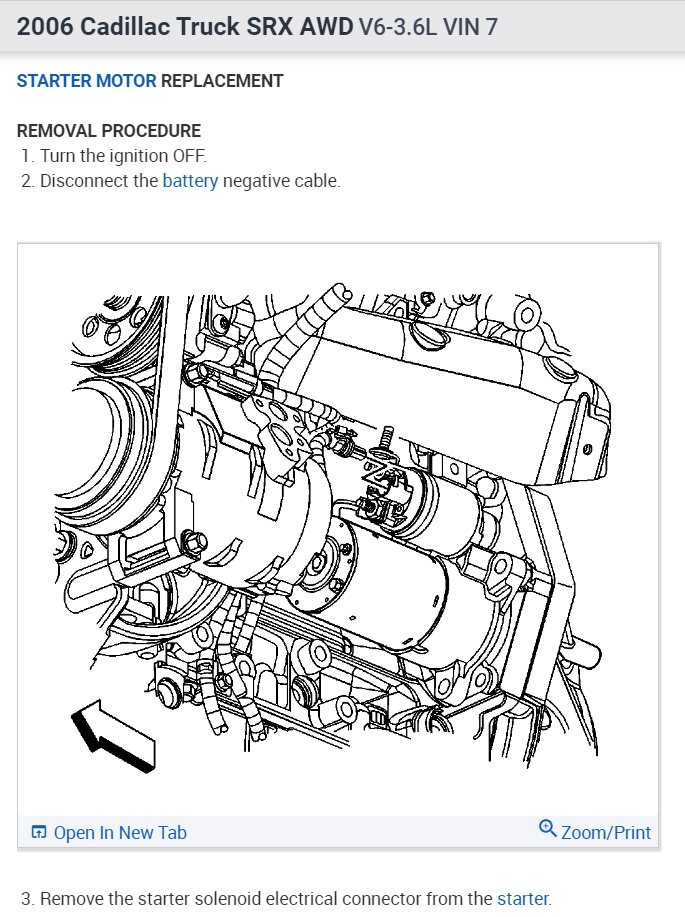 2006 Cadillac Truck SRX AWD V6-3.6L VIN 7

STARTER MOTOR REPLACEMENT

REMOVAL PROCEDURE
1. Turn the ignition OFF.
2. Disconnect the battery negative cable.

Open In New Tab
Zoom/Print

3. Remove the starter solenoid electrical connector from the starter.