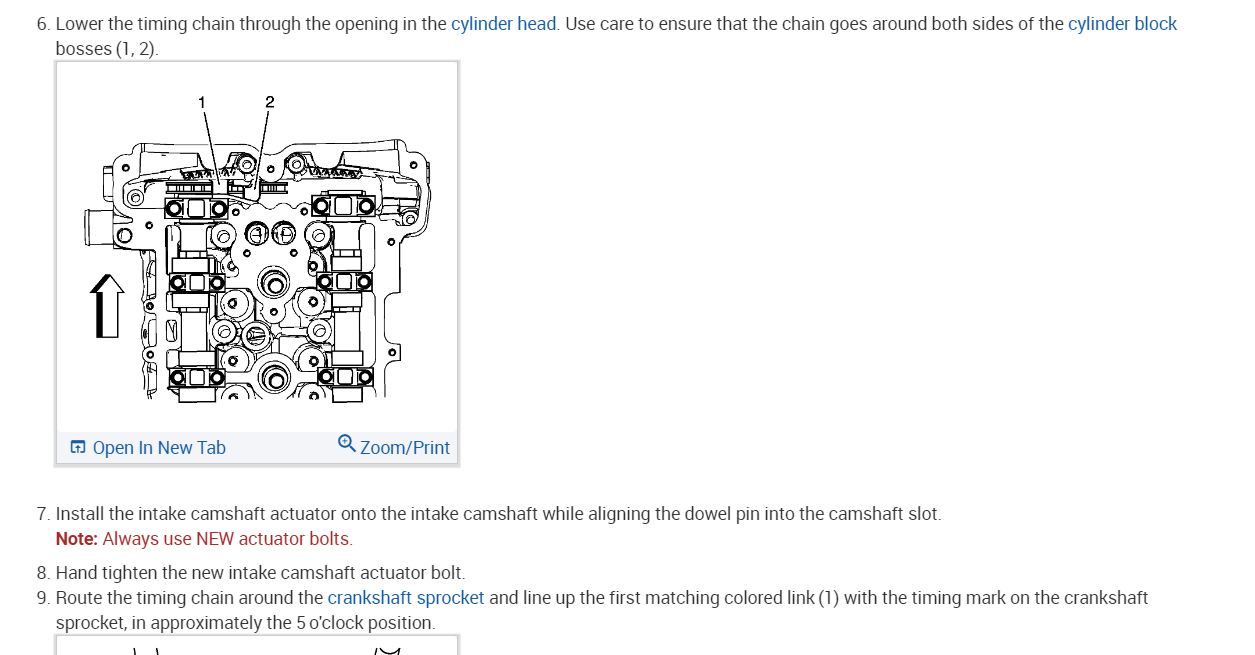 6. Lower the timing chain through the opening in the cylinder head. Use care to ensure that the chain goes around both sides of the cylinder block bosses (1, 2).

1
2

Open In New Tab
Zoom/Print

7. Install the intake camshaft actuator onto the intake camshaft while aligning the dowel pin into the camshaft slot.
Note: Always use NEW actuator bolts.

8. Hand tighten the new intake camshaft actuator bolt.
9. Route the timing chain around the crankshaft sprocket and line up the first matching colored link (1) with the timing mark on the crankshaft sprocket, in approximately the 5 o'clock position.