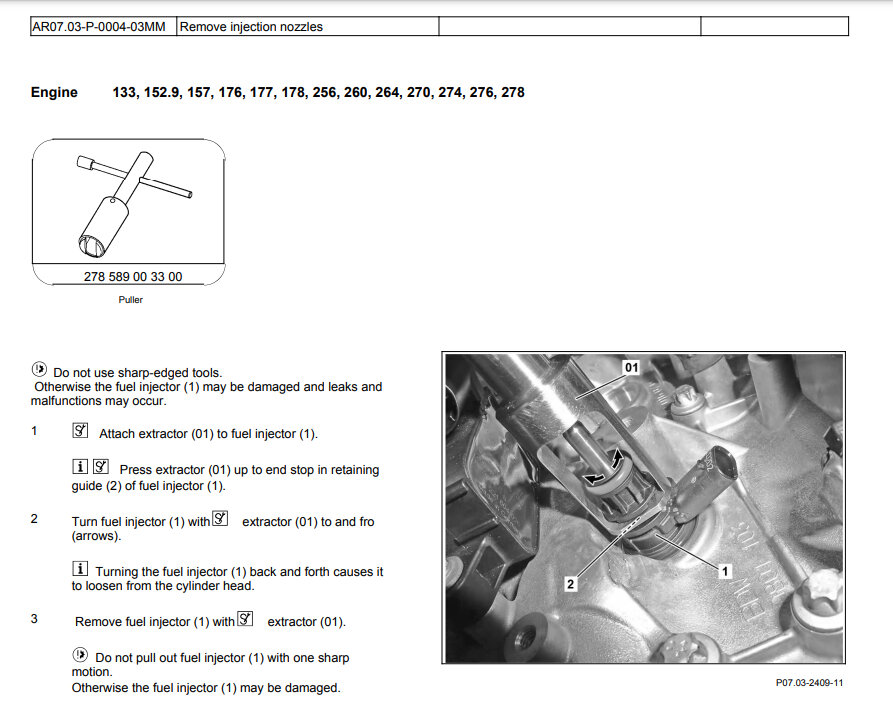 | AR07.03-P-0004-03MM | Remove injection nozzles | | |
|---|---|---|---|

Engine 133, 152.9, 157, 176, 177, 178, 256, 260, 264, 270, 274, 276, 278

278 589 00 33 00

Puller

Do not use sharp-edged tools.
Otherwise the fuel injector (1) may be damaged and leaks and malfunctions may occur.

1 Attach extractor (01) to fuel injector (1).

i Press extractor (01) up to end stop in retaining guide (2) of fuel injector (1).

2 Turn fuel injector (1) with extractor (01) to and fro (arrows).

i Turning the fuel injector (1) back and forth causes it to loosen from the cylinder head.

3 Remove fuel injector (1) with extractor (01).

Do not pull out fuel injector (1) with one sharp motion.
Otherwise the fuel injector (1) may be damaged.

01

2

1

P07.03-2409-11