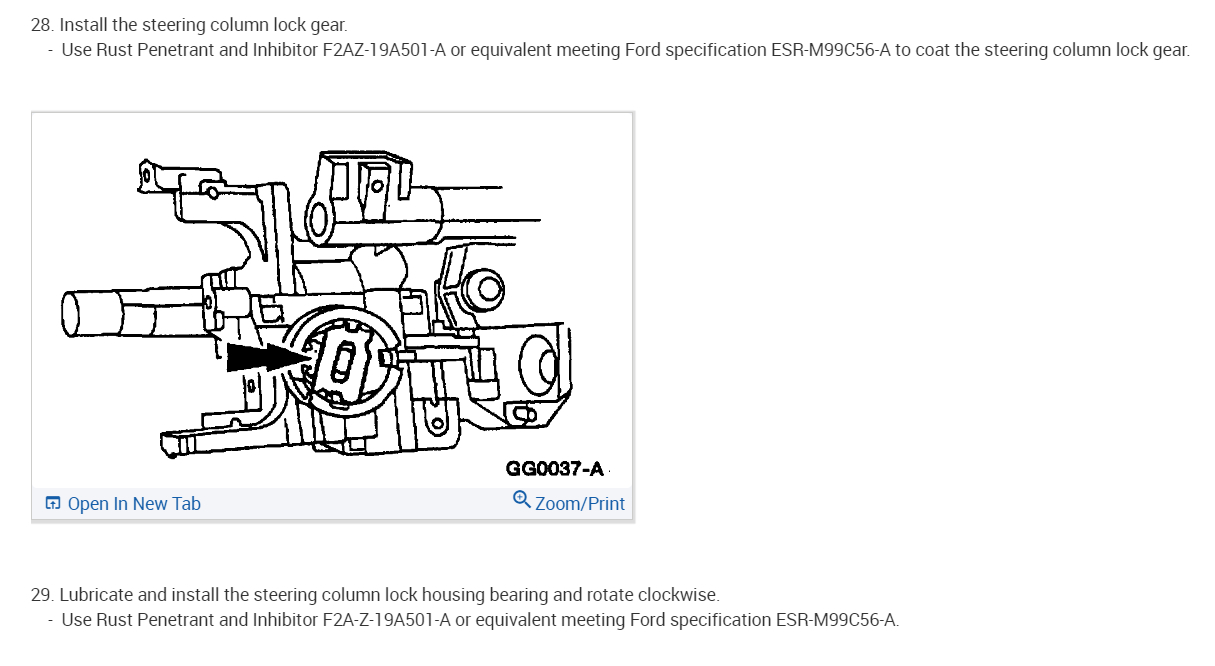 28. Install the steering column lock gear.
- Use Rust Penetrant and Inhibitor F2AZ-19A501-A or equivalent meeting Ford specification ESR-M99C56-A to coat the steering column lock gear.

GG0037-A

Open In New Tab

Zoom/Print

29. Lubricate and install the steering column lock housing bearing and rotate clockwise.
- Use Rust Penetrant and Inhibitor F2A-Z-19A501-A or equivalent meeting Ford specification ESR-M99C56-A.