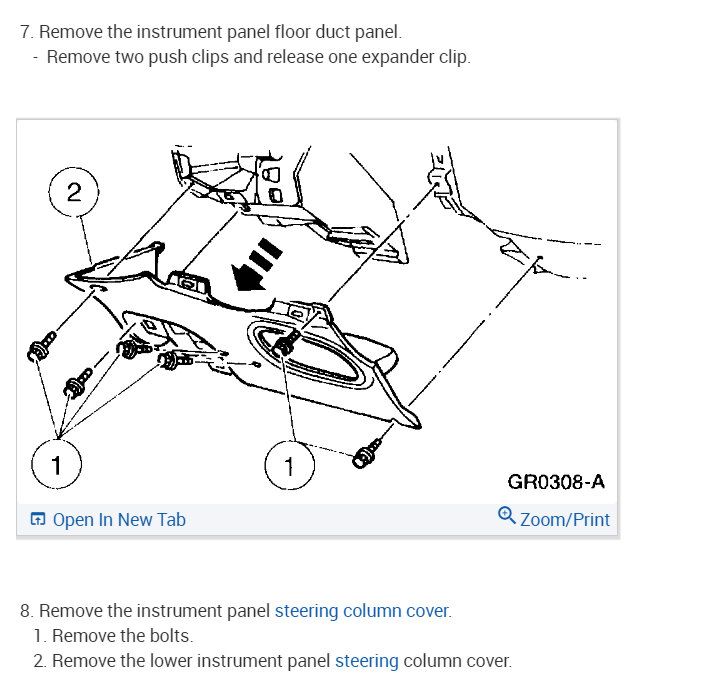 7. Remove the instrument panel floor duct panel.
- Remove two push clips and release one expander clip.

2

1

1

GR0308-A

Open In New Tab

Zoom/Print

8. Remove the instrument panel steering column cover.
1. Remove the bolts.
2. Remove the lower instrument panel steering column cover.