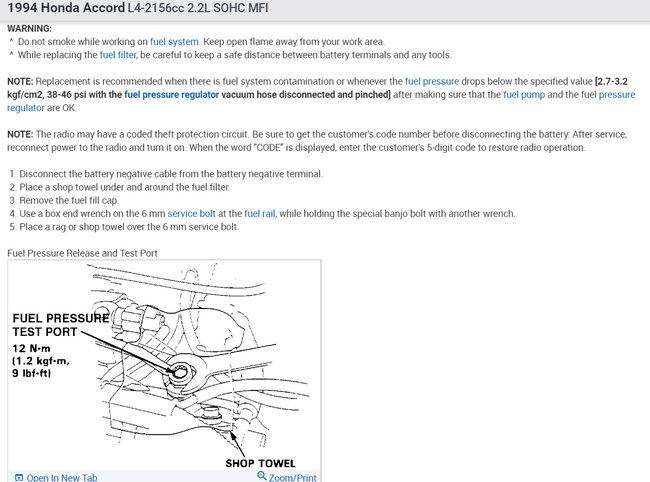 1994 Honda Accord L4-2156cc 2.2L SOHC MFI

WARNING:
^ Do not smoke while working on fuel system. Keep open flame away from your work area.
^ While replacing the fuel filter, be careful to keep a safe distance between battery terminals and any tools.

NOTE: Replacement is recommended when there is fuel system contamination or whenever the fuel pressure drops below the specified value [2.7-3.2 kgf/cm2, 38-46 psi with the fuel pressure regulator vacuum hose disconnected and pinched] after making sure that the fuel pump and the fuel pressure regulator are OK.

NOTE: The radio may have a coded theft protection circuit. Be sure to get the customer's code number before disconnecting the battery. After service, reconnect power to the radio and turn it on. When the word "CODE" is displayed, enter the customer's 5-digit code to restore radio operation.

1. Disconnect the battery negative cable from the battery negative terminal.
2. Place a shop towel under and around the fuel filter.
3. Remove the fuel fill cap.
4. Use a box end wrench on the 6 mm service bolt at the fuel rail, while holding the special banjo bolt with another wrench.
5. Place a rag or shop towel over the 6 mm service bolt.

Fuel Pressure Release and Test Port

FUEL PRESSURE TEST PORT
12 N·m (1.2 kgf·m, 9 lbf·ft)

SHOP TOWEL

Open In New Tab
Zoom/Print