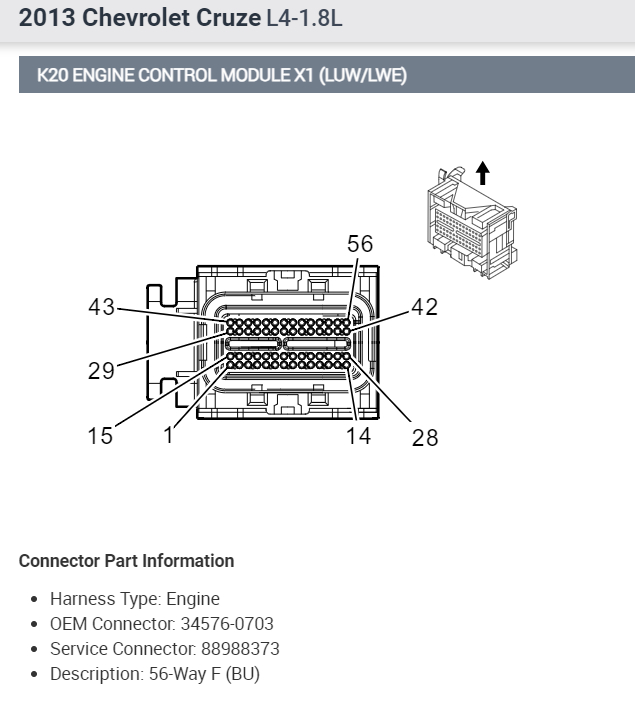 2013 Chevrolet Cruze L4-1.8L

K20 ENGINE CONTROL MODULE X1 (LUW/LWE)

56
43
42
29
15
1
14
28

Connector Part Information

- Harness Type: Engine
- OEM Connector: 34576-0703
- Service Connector: 88988373
- Description: 56-Way F (BU)