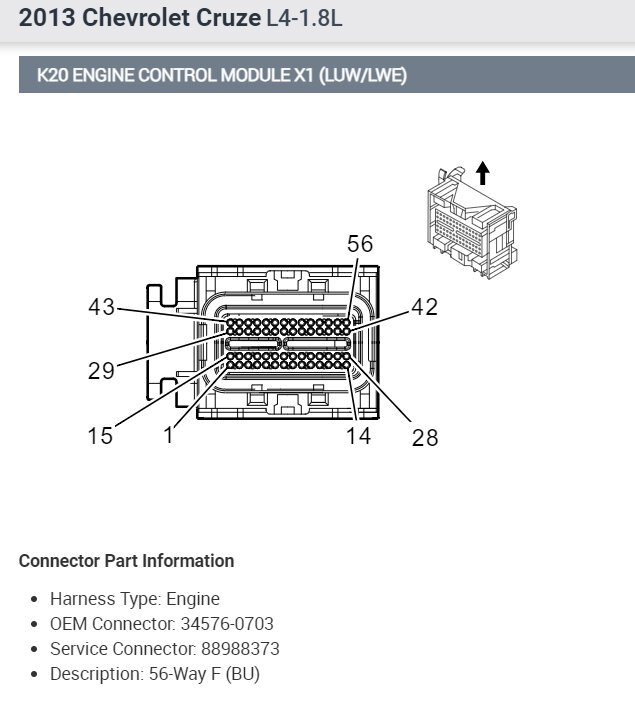 2013 Chevrolet Cruze L4-1.8L

K20 ENGINE CONTROL MODULE X1 (LUW/LWE)

56
43
42
29
15
1
14
28

Connector Part Information

- Harness Type: Engine
- OEM Connector: 34576-0703
- Service Connector: 88988373
- Description: 56-Way F (BU)