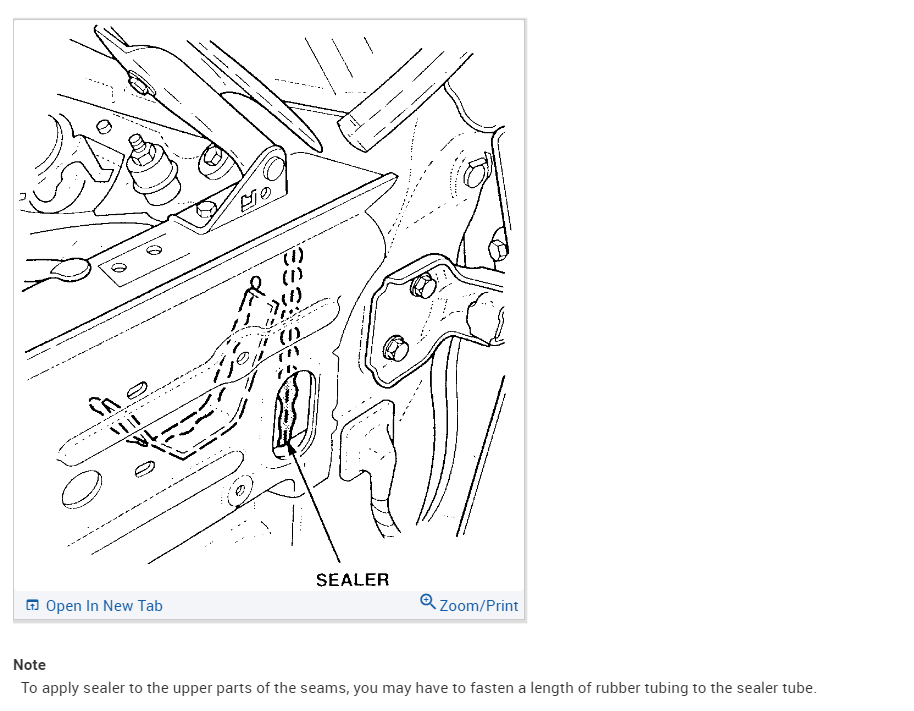 SEALER

Open In New Tab

Zoom/Print

Note

To apply sealer to the upper parts of the seams, you may have to fasten a length of rubber tubing to the sealer tube.