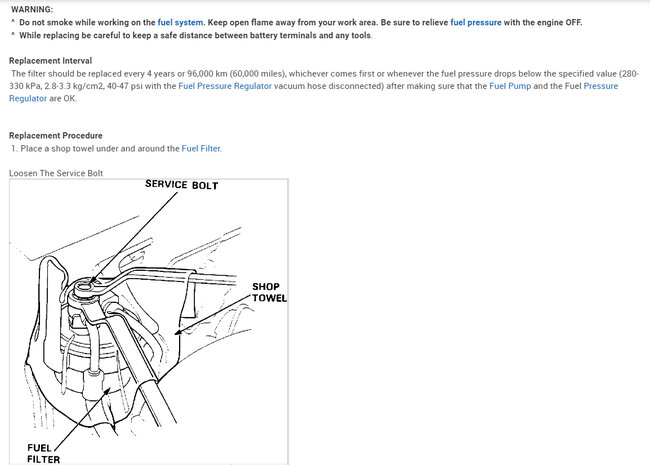 WARNING:
^ Do not smoke while working on the fuel system. Keep open flame away from your work area. Be sure to relieve fuel pressure with the engine OFF.
^ While replacing be careful to keep a safe distance between battery terminals and any tools.

Replacement Interval
The filter should be replaced every 4 years or 96,000 km (60,000 miles), whichever comes first or whenever the fuel pressure drops below the specified value (280-330 kPa, 2.8-3.3 kg/cm2, 40-47 psi with the Fuel Pressure Regulator vacuum hose disconnected) after making sure that the Fuel Pump and the Fuel Pressure Regulator are OK.

Replacement Procedure
1. Place a shop towel under and around the Fuel Filter.

Loosen The Service Bolt

SERVICE BOLT

SHOP TOWEL

FUEL FILTER