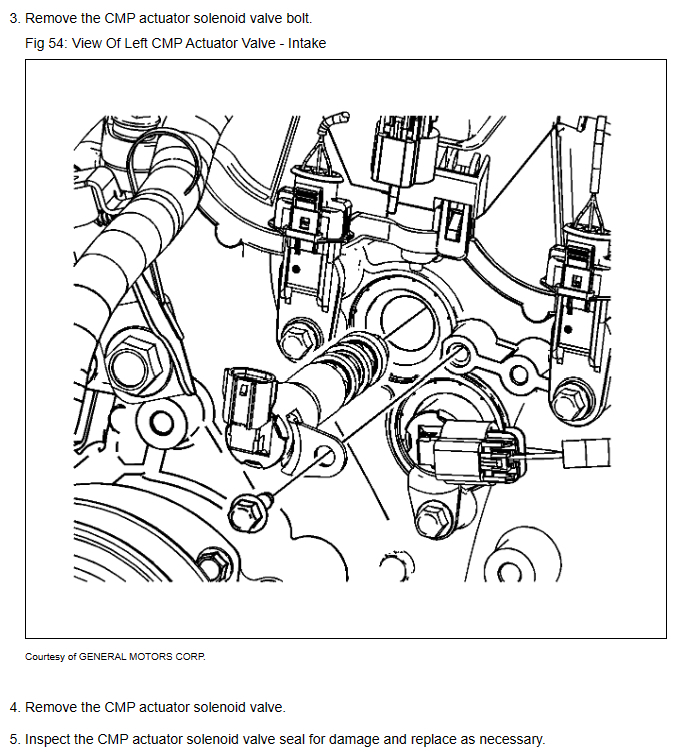 3. Remove the CMP actuator solenoid valve bolt.

Fig 54: View Of Left CMP Actuator Valve - Intake

Courtesy of GENERAL MOTORS CORP.

4. Remove the CMP actuator solenoid valve.

5. Inspect the CMP actuator solenoid valve seal for damage and replace as necessary.