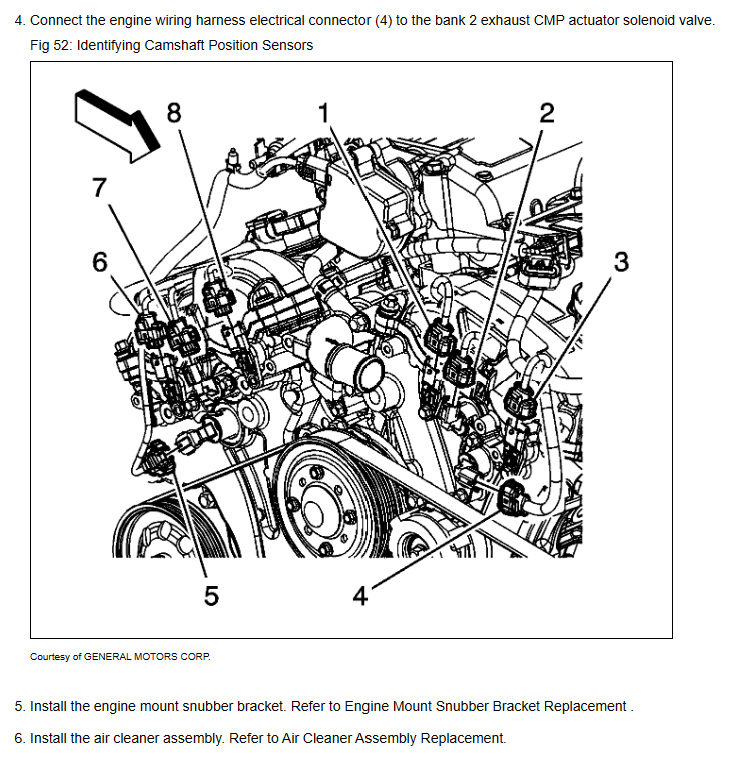 4. Connect the engine wiring harness electrical connector (4) to the bank 2 exhaust CMP actuator solenoid valve.

Fig 52: Identifying Camshaft Position Sensors

8
1
2
7
6
3
5
4

Courtesy of GENERAL MOTORS CORP.

5. Install the engine mount snubber bracket. Refer to Engine Mount Snubber Bracket Replacement .

6. Install the air cleaner assembly. Refer to Air Cleaner Assembly Replacement.