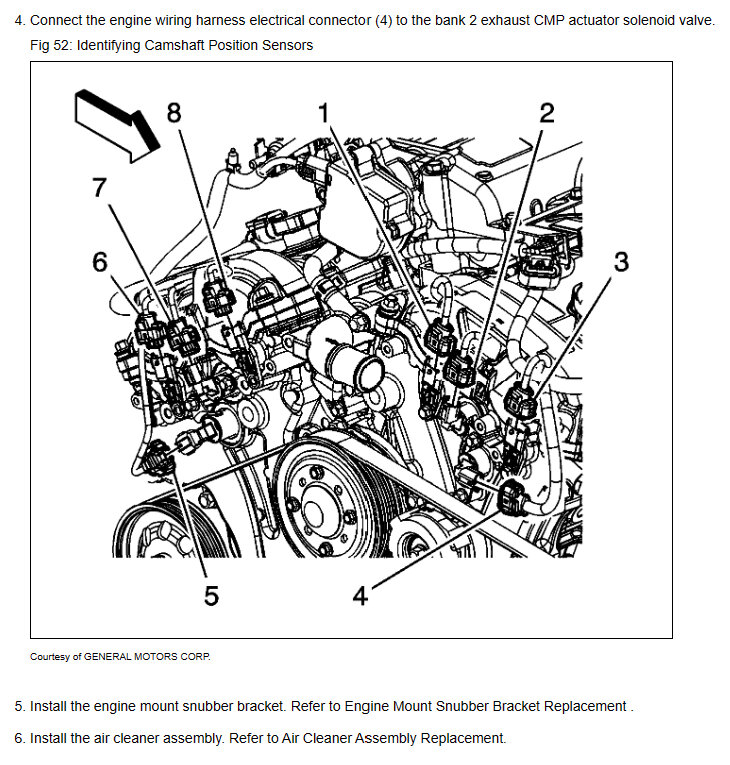 4. Connect the engine wiring harness electrical connector (4) to the bank 2 exhaust CMP actuator solenoid valve.

Fig 52: Identifying Camshaft Position Sensors

8
1
2
7
6
3
5
4

Courtesy of GENERAL MOTORS CORP.

5. Install the engine mount snubber bracket. Refer to Engine Mount Snubber Bracket Replacement .

6. Install the air cleaner assembly. Refer to Air Cleaner Assembly Replacement.