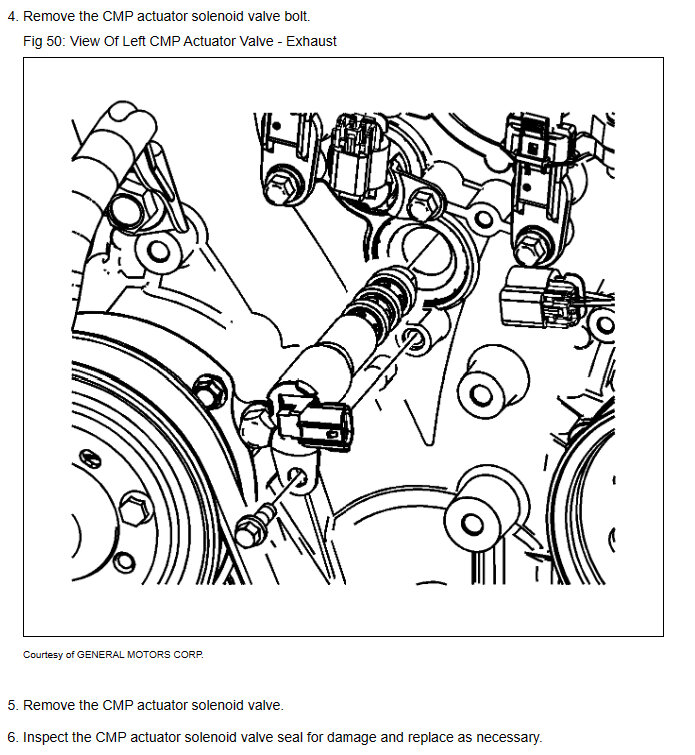 4. Remove the CMP actuator solenoid valve bolt.

Fig 50: View Of Left CMP Actuator Valve - Exhaust

Courtesy of GENERAL MOTORS CORP.

5. Remove the CMP actuator solenoid valve.

6. Inspect the CMP actuator solenoid valve seal for damage and replace as necessary.