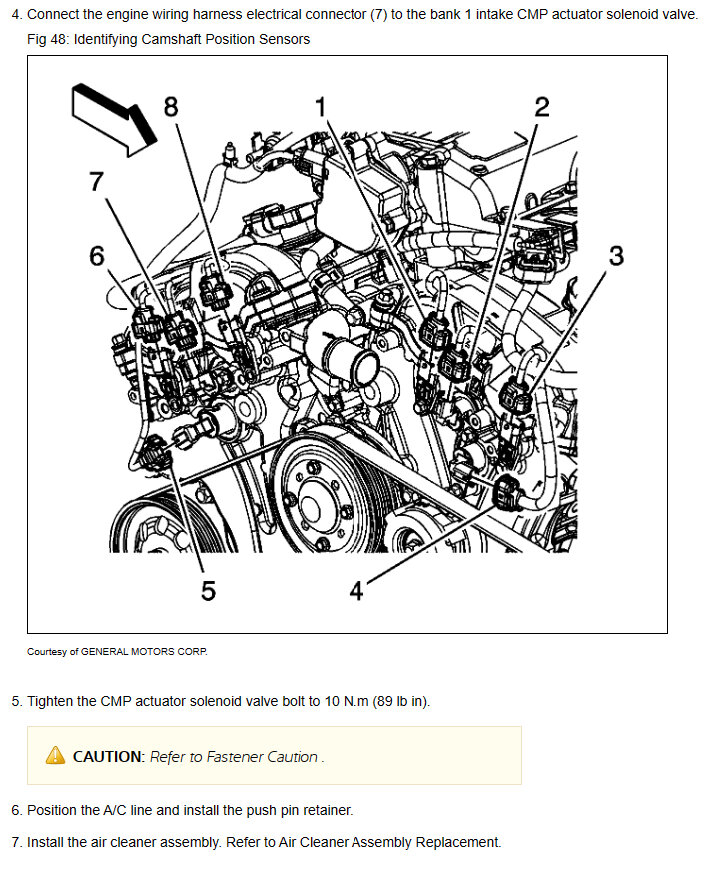 4. Connect the engine wiring harness electrical connector (7) to the bank 1 intake CMP actuator solenoid valve.

Fig 48: Identifying Camshaft Position Sensors

8
1
2
7
6
3
5
4

Courtesy of GENERAL MOTORS CORP.

5. Tighten the CMP actuator solenoid valve bolt to 10 N.m (89 lb in).

CAUTION: Refer to Fastener Caution .

6. Position the A/C line and install the push pin retainer.

7. Install the air cleaner assembly. Refer to Air Cleaner Assembly Replacement.