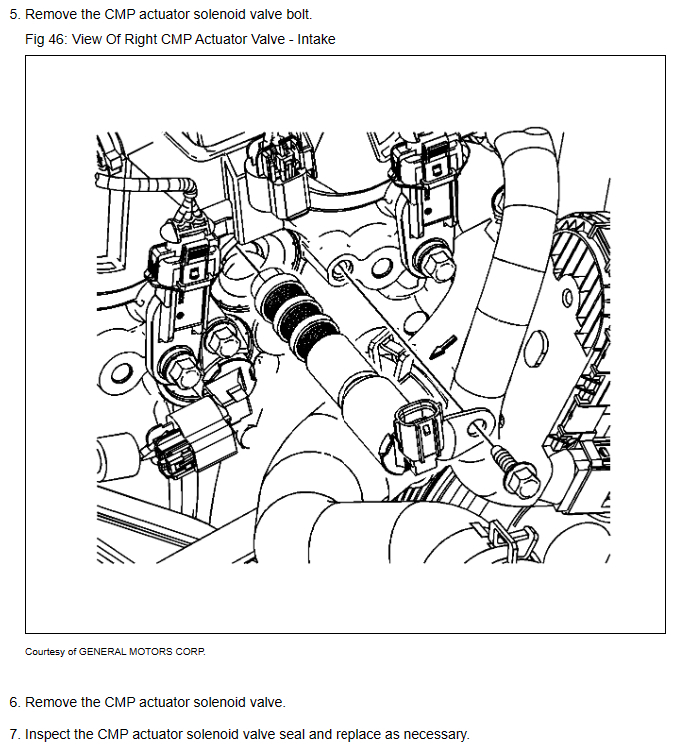 5. Remove the CMP actuator solenoid valve bolt.

Fig 46: View Of Right CMP Actuator Valve - Intake

Courtesy of GENERAL MOTORS CORP.

6. Remove the CMP actuator solenoid valve.

7. Inspect the CMP actuator solenoid valve seal and replace as necessary.