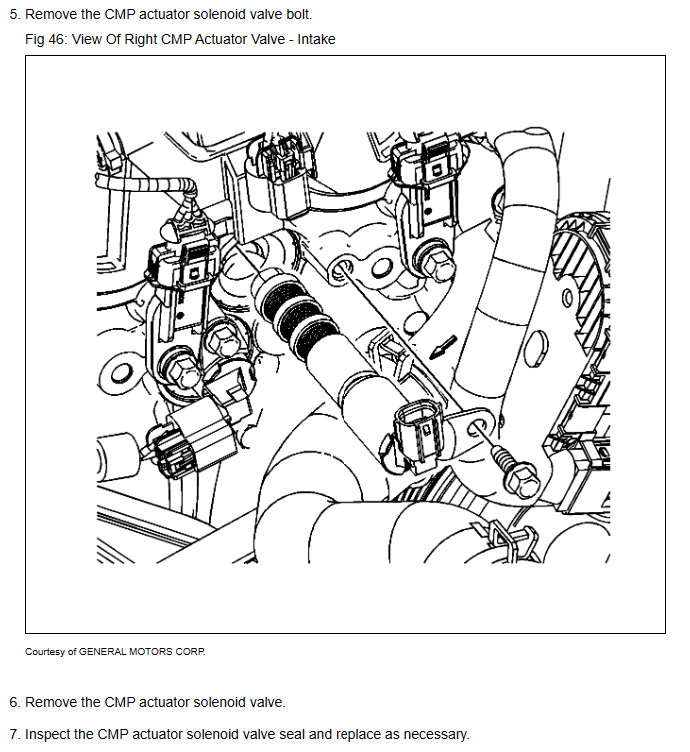 5. Remove the CMP actuator solenoid valve bolt.

Fig 46: View Of Right CMP Actuator Valve - Intake

Courtesy of GENERAL MOTORS CORP.

6. Remove the CMP actuator solenoid valve.

7. Inspect the CMP actuator solenoid valve seal and replace as necessary.