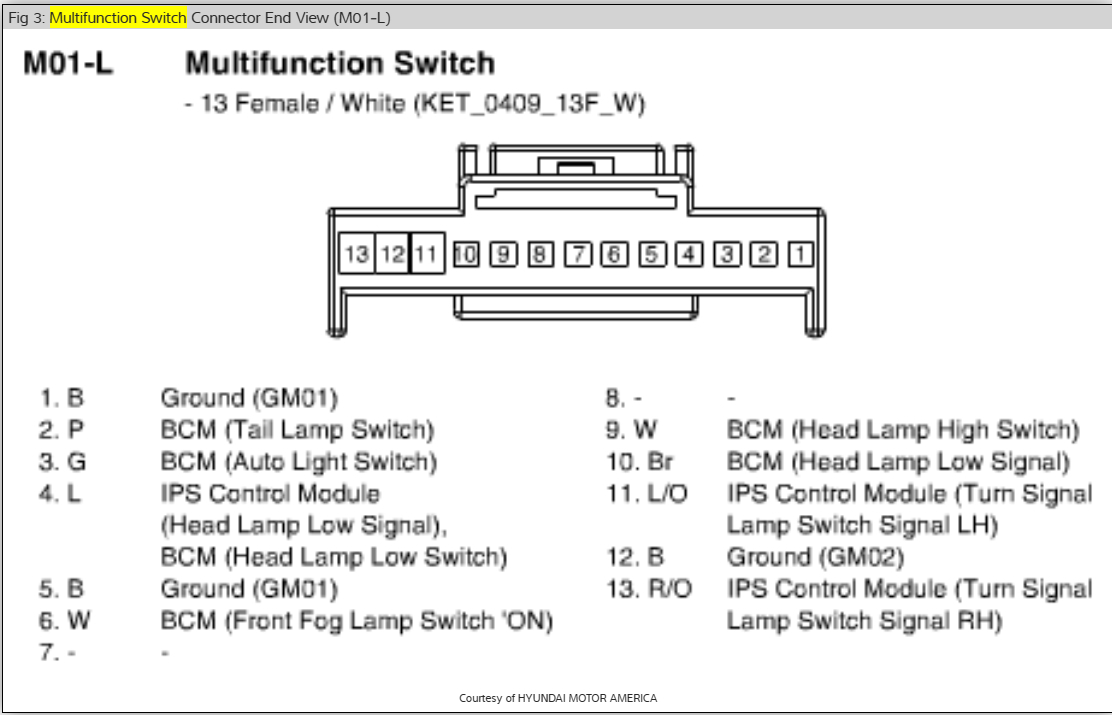 Fig 3: Multifunction Switch Connector End View (M01-L)

M01-L Multifunction Switch

- 13 Female / White (KET_0409_13F_W)

13 12 11 10 9 8 7 6 5 4 3 2 1

1. B Ground (GM01)
2. P BCM (Tail Lamp Switch)
3. G BCM (Auto Light Switch)
4. L IPS Control Module (Head Lamp Low Signal), BCM (Head Lamp Low Switch)
5. B Ground (GM01)
6. W BCM (Front Fog Lamp Switch 'ON)
7. - -

8. - -
9. W BCM (Head Lamp High Switch)
10. Br BCM (Head Lamp Low Signal)
11. L/O IPS Control Module (Turn Signal Lamp Switch Signal LH)
12. B Ground (GM02)
13. R/O IPS Control Module (Turn Signal Lamp Switch Signal RH)

Courtesy of HYUNDAI MOTOR AMERICA