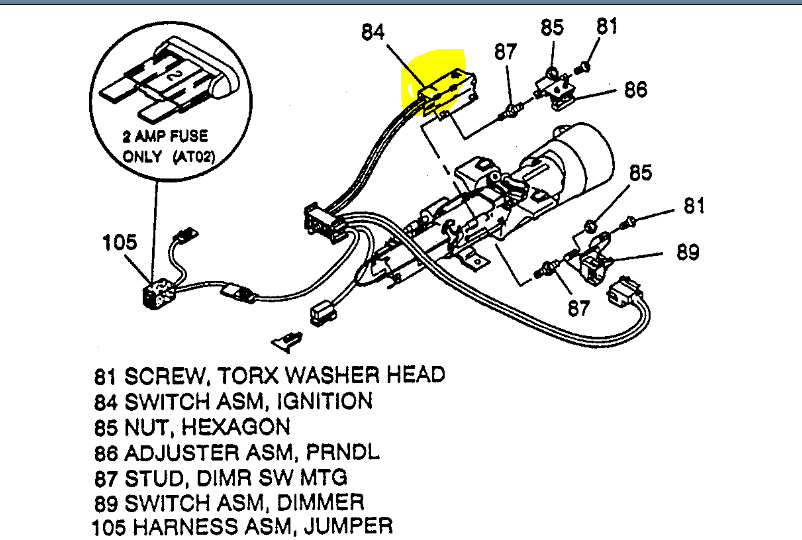 2

2 AMP FUSE ONLY (AT02)

84

87

85

81

86

85

81

89

87

105

81 SCREW, TORX WASHER HEAD
84 SWITCH ASM, IGNITION
85 NUT, HEXAGON
86 ADJUSTER ASM, PRNDL
87 STUD, DIMR SW MTG
89 SWITCH ASM, DIMMER
105 HARNESS ASM, JUMPER