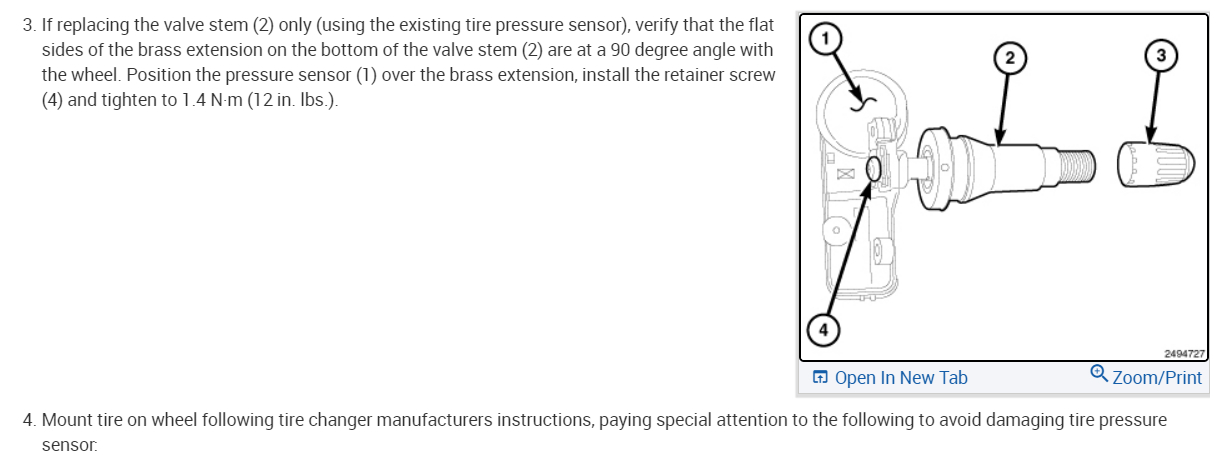 3. If replacing the valve stem (2) only (using the existing tire pressure sensor), verify that the flat sides of the brass extension on the bottom of the valve stem (2) are at a 90 degree angle with the wheel. Position the pressure sensor (1) over the brass extension, install the retainer screw (4) and tighten to 1.4 N·m (12 in. lbs.).

1
2
3
4
2494727

Open In New Tab
Zoom/Print

4. Mount tire on wheel following tire changer manufacturers instructions, paying special attention to the following to avoid damaging tire pressure sensor: