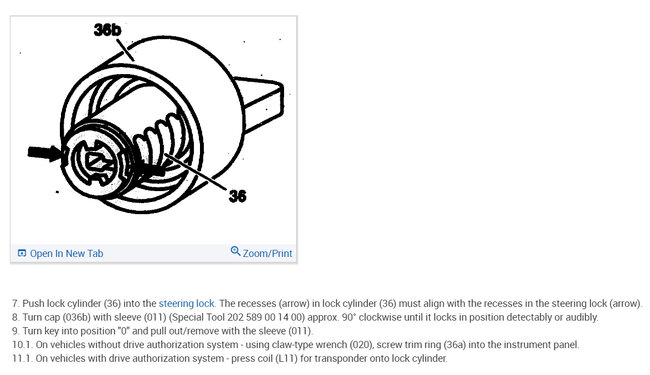 36b

36

Open In New Tab

Zoom/Print

7. Push lock cylinder (36) into the steering lock. The recesses (arrow) in lock cylinder (36) must align with the recesses in the steering lock (arrow).
8. Turn cap (036b) with sleeve (011) (Special Tool 202 589 00 14 00) approx. 90° clockwise until it locks in position detectably or audibly.
9. Turn key into position "0" and pull out/remove with the sleeve (011).
10.1. On vehicles without drive authorization system - using claw-type wrench (020), screw trim ring (36a) into the instrument panel.
11.1. On vehicles with drive authorization system - press coil (L11) for transponder onto lock cylinder.