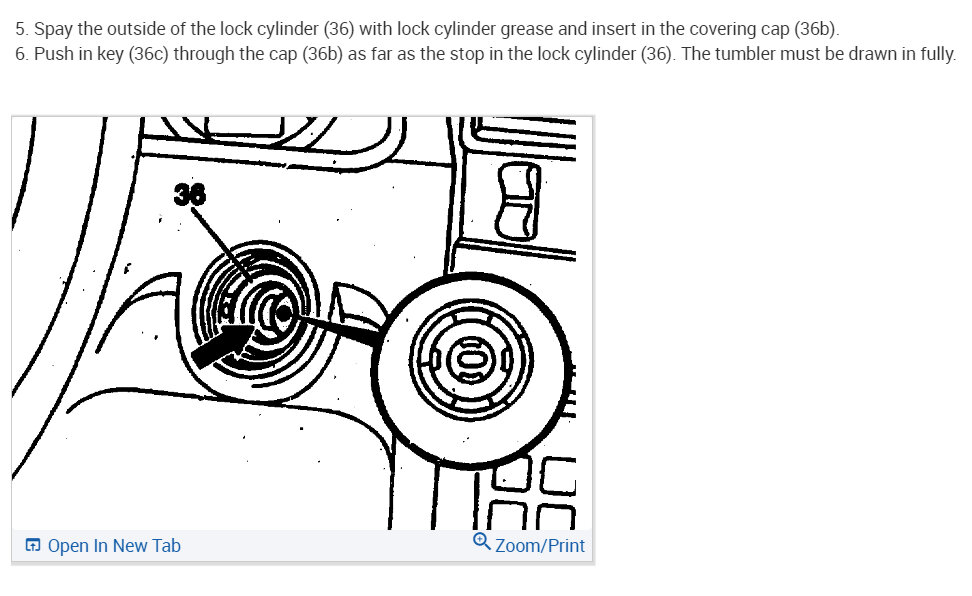 5. Spay the outside of the lock cylinder (36) with lock cylinder grease and insert in the covering cap (36b).
6. Push in key (36c) through the cap (36b) as far as the stop in the lock cylinder (36). The tumbler must be drawn in fully.

36

Open In New Tab

Zoom/Print