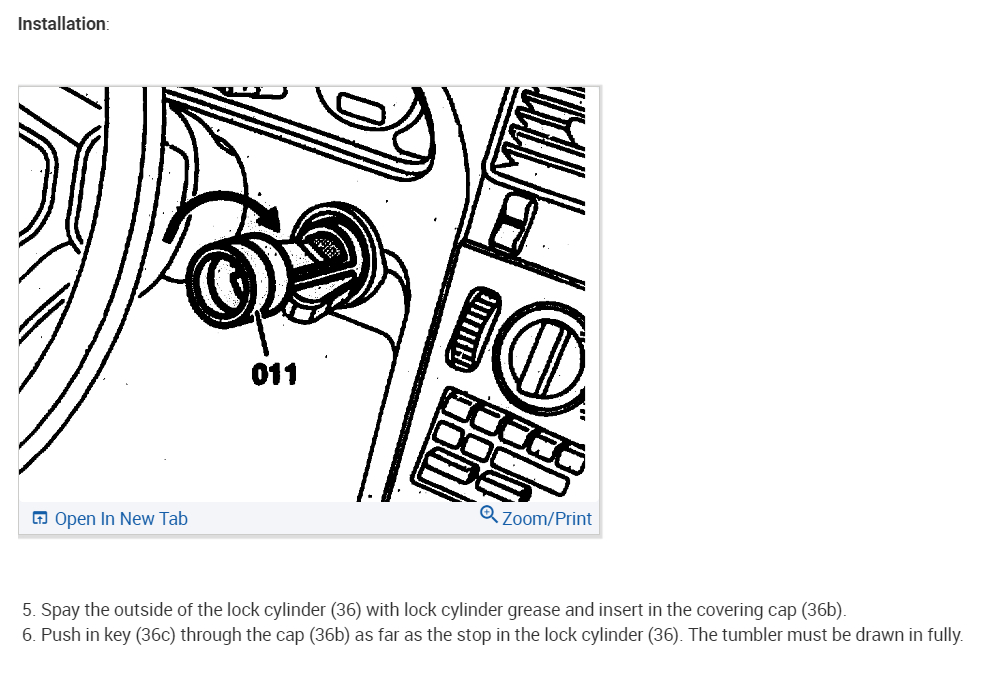 Installation:

011

Open In New Tab

Zoom/Print

5. Spay the outside of the lock cylinder (36) with lock cylinder grease and insert in the covering cap (36b).
6. Push in key (36c) through the cap (36b) as far as the stop in the lock cylinder (36). The tumbler must be drawn in fully.