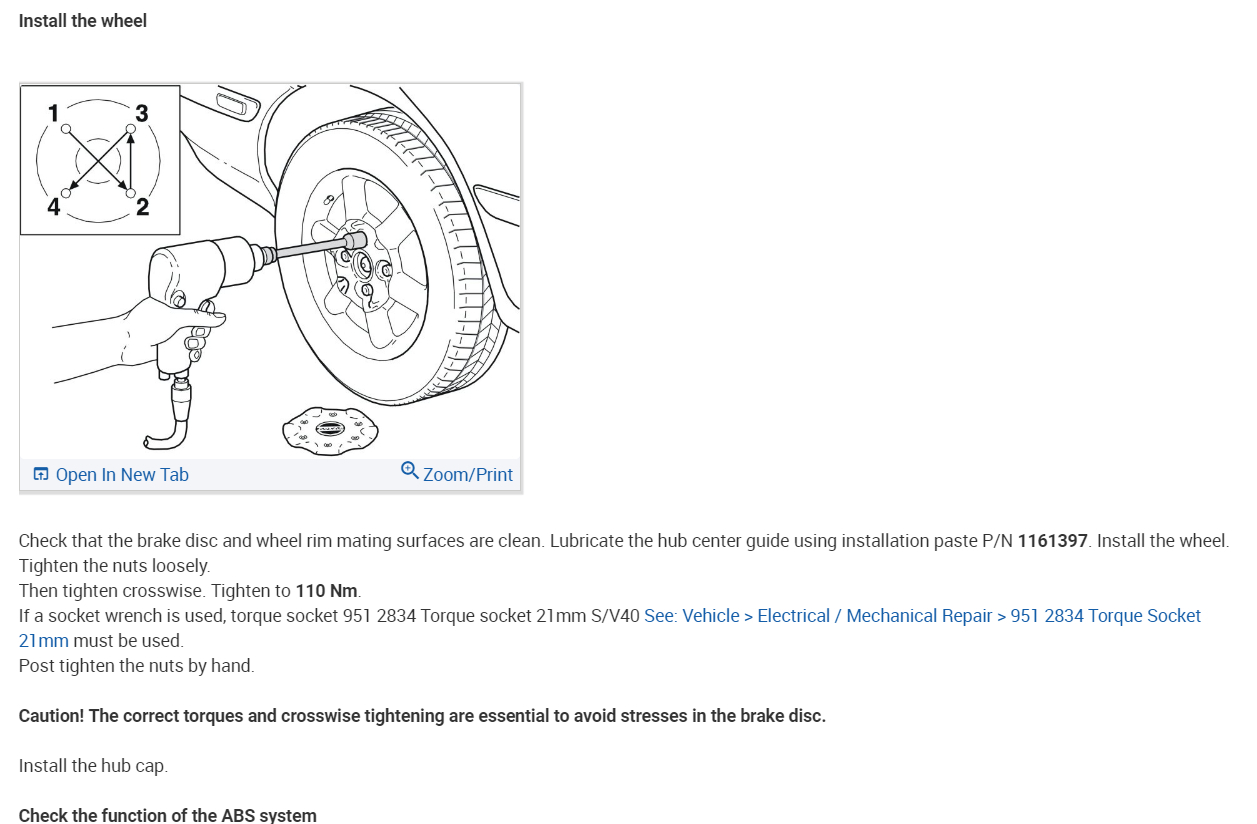 Install the wheel

1
3
4
2

Open In New Tab
Zoom/Print

Check that the brake disc and wheel rim mating surfaces are clean. Lubricate the hub center guide using installation paste P/N 1161397. Install the wheel.
Tighten the nuts loosely.
Then tighten crosswise. Tighten to 110 Nm.
If a socket wrench is used, torque socket 951 2834 Torque socket 21mm S/V40 See: Vehicle > Electrical / Mechanical Repair > 951 2834 Torque Socket 21mm must be used.
Post tighten the nuts by hand.

Caution! The correct torques and crosswise tightening are essential to avoid stresses in the brake disc.

Install the hub cap.

Check the function of the ABS system