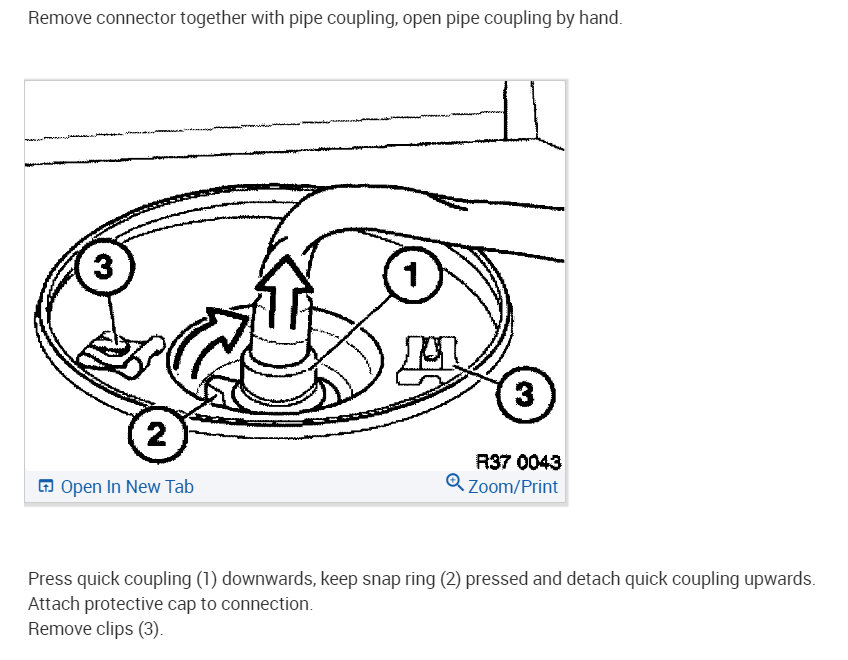 Remove connector together with pipe coupling, open pipe coupling by hand.

3

1

3

2

R37 0043

Open In New Tab

Zoom/Print

Press quick coupling (1) downwards, keep snap ring (2) pressed and detach quick coupling upwards.
Attach protective cap to connection.
Remove clips (3).