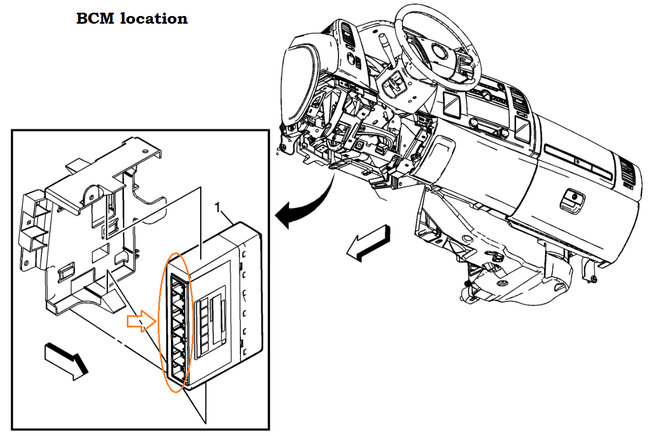 BCM location

1