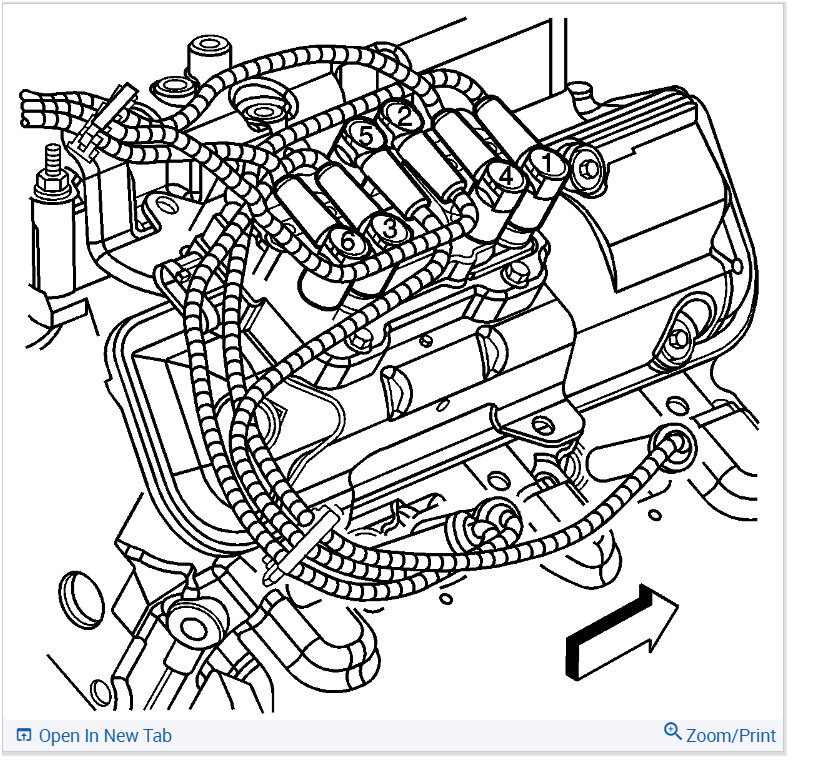 2
5
1
4
3
6

Open In New Tab
Zoom/Print