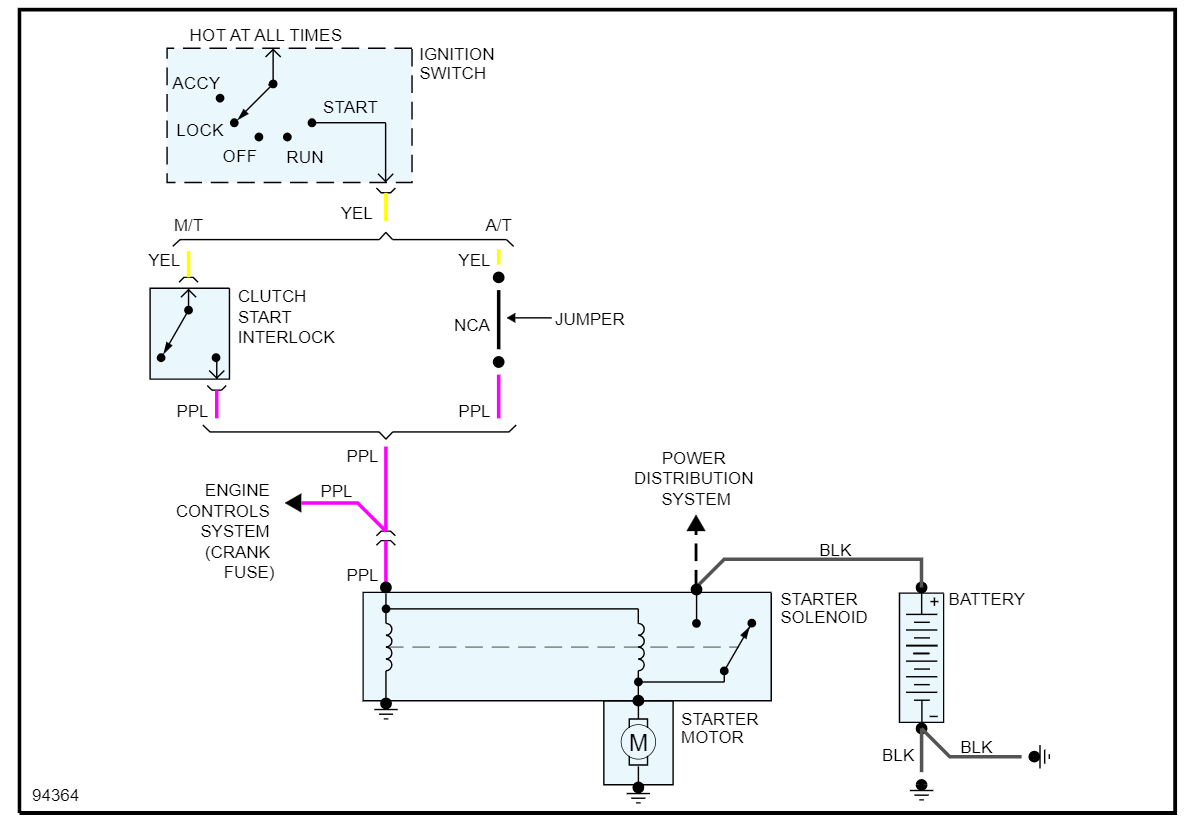 HOT AT ALL TIMES
IGNITION SWITCH
ACCY
LOCK
OFF
RUN
START
YEL
M/T
A/T
YEL
YEL
CLUTCH START INTERLOCK
NCA
JUMPER
PPL
PPL
PPL
ENGINE CONTROLS SYSTEM (CRANK FUSE)
PPL
PPL
POWER DISTRIBUTION SYSTEM
BLK
STARTER SOLENOID
BATTERY
+
−
STARTER MOTOR
M
BLK
BLK
94364