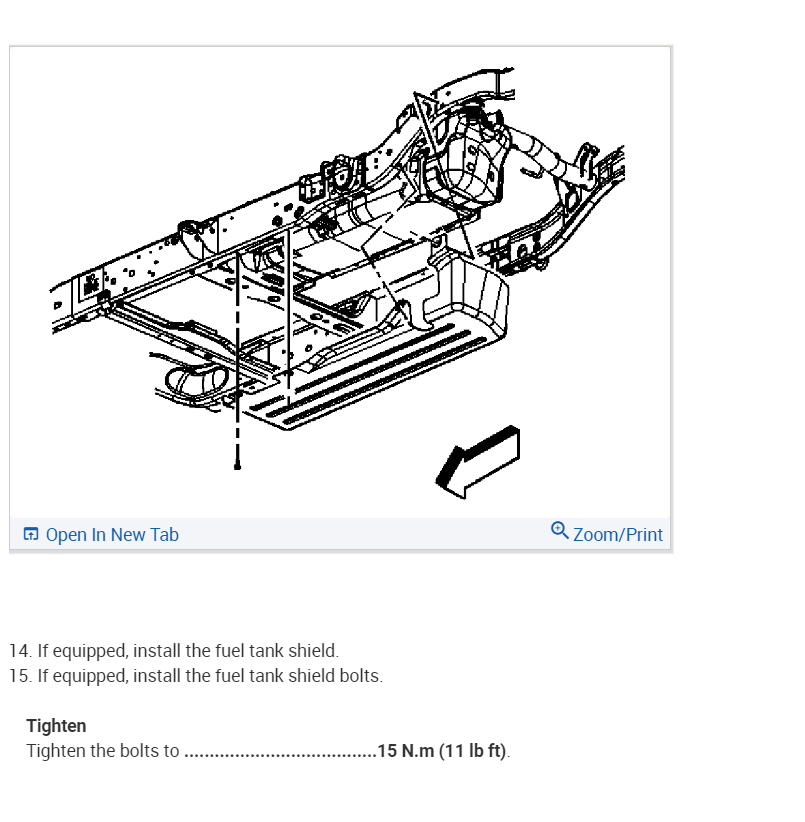 Open In New Tab

Zoom/Print

14. If equipped, install the fuel tank shield.
15. If equipped, install the fuel tank shield bolts.

Tighten
Tighten the bolts to ......................................15 N.m (11 lb ft).