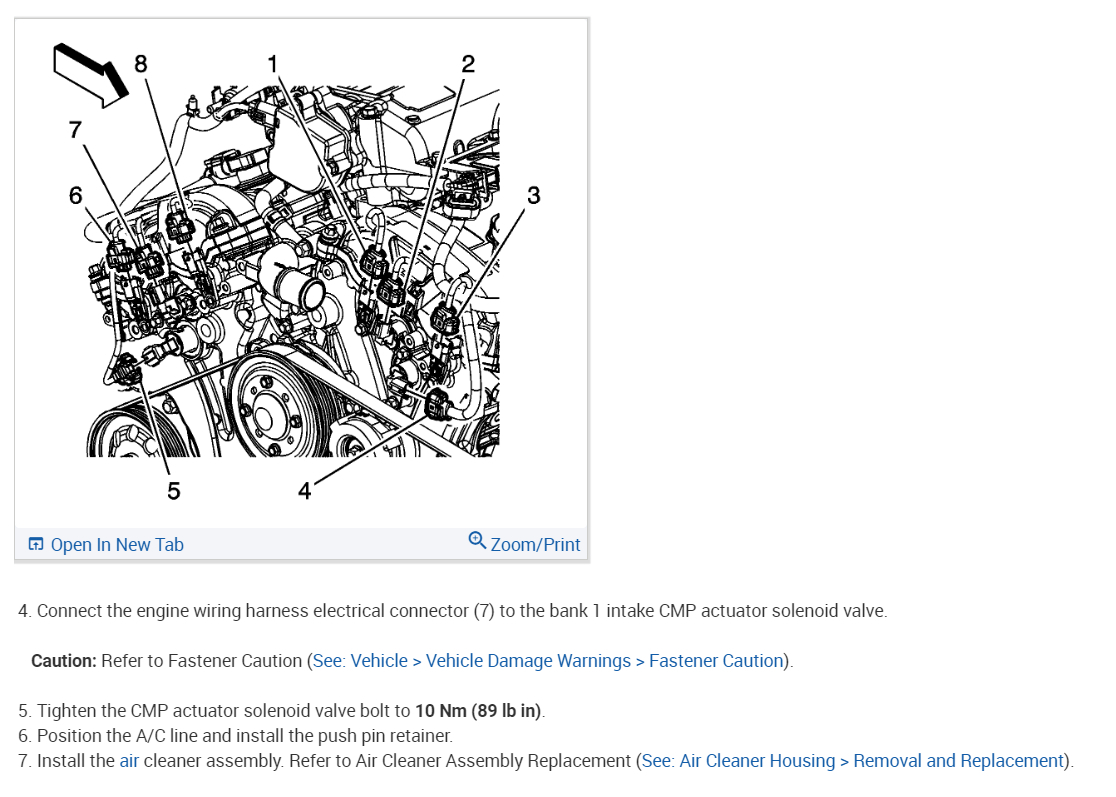 8
1
2
7
6
3
5
4

Open In New Tab
Zoom/Print

4. Connect the engine wiring harness electrical connector (7) to the bank 1 intake CMP actuator solenoid valve.

Caution: Refer to Fastener Caution (See: Vehicle > Vehicle Damage Warnings > Fastener Caution).

5. Tighten the CMP actuator solenoid valve bolt to 10 Nm (89 lb in).
6. Position the A/C line and install the push pin retainer.
7. Install the air cleaner assembly. Refer to Air Cleaner Assembly Replacement (See: Air Cleaner Housing > Removal and Replacement).