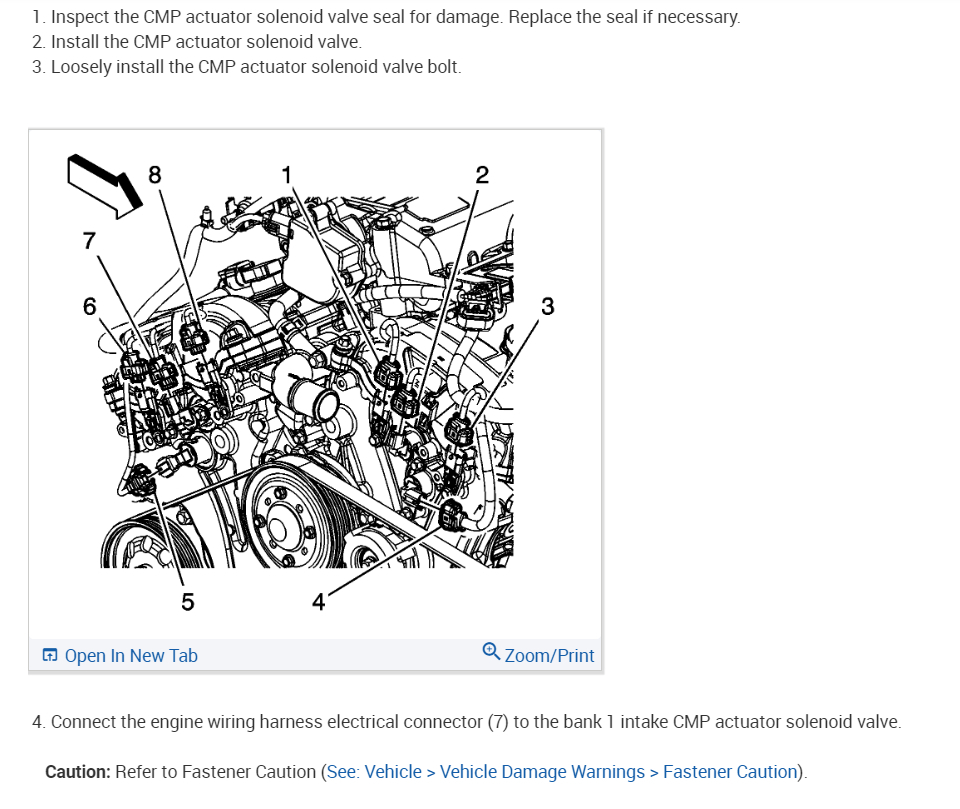 1. Inspect the CMP actuator solenoid valve seal for damage. Replace the seal if necessary.
2. Install the CMP actuator solenoid valve.
3. Loosely install the CMP actuator solenoid valve bolt.

8
1
2
7
6
3
5
4

Open In New Tab
Zoom/Print

4. Connect the engine wiring harness electrical connector (7) to the bank 1 intake CMP actuator solenoid valve.

**Caution:** Refer to Fastener Caution (See: Vehicle > Vehicle Damage Warnings > Fastener Caution).