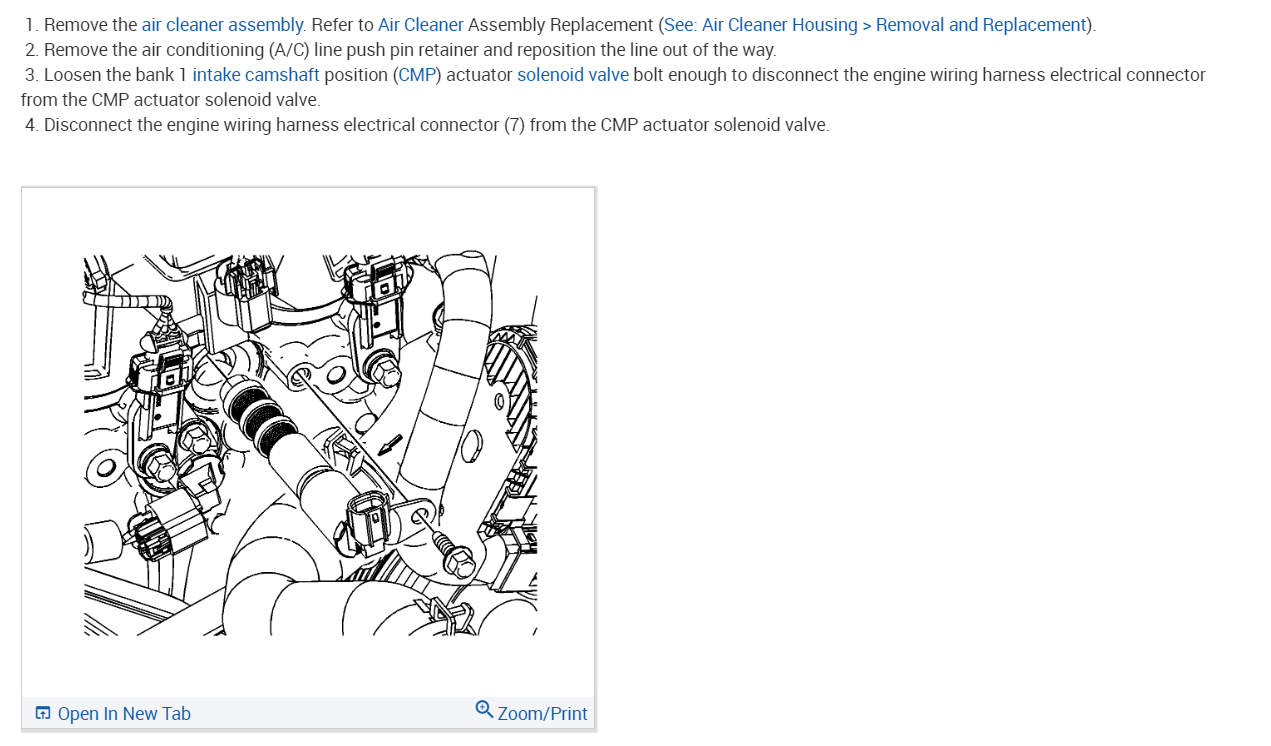 1. Remove the air cleaner assembly. Refer to Air Cleaner Assembly Replacement (See: Air Cleaner Housing > Removal and Replacement).
2. Remove the air conditioning (A/C) line push pin retainer and reposition the line out of the way.
3. Loosen the bank 1 intake camshaft position (CMP) actuator solenoid valve bolt enough to disconnect the engine wiring harness electrical connector from the CMP actuator solenoid valve.
4. Disconnect the engine wiring harness electrical connector (7) from the CMP actuator solenoid valve.

Open In New Tab

Zoom/Print