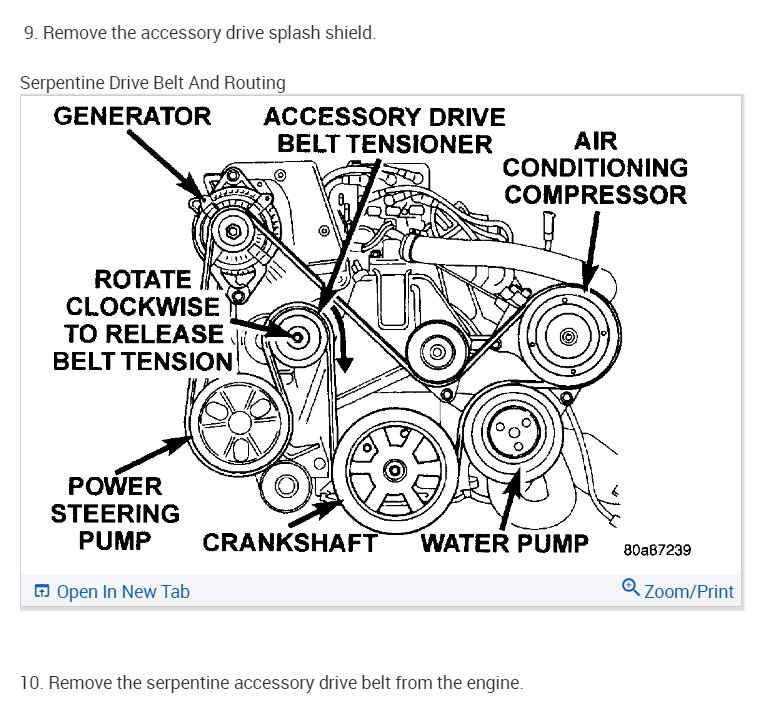 9. Remove the accessory drive splash shield.

Serpentine Drive Belt And Routing

GENERATOR

ACCESSORY DRIVE BELT TENSIONER

AIR CONDITIONING COMPRESSOR

ROTATE CLOCKWISE TO RELEASE BELT TENSION

POWER STEERING PUMP

CRANKSHAFT

WATER PUMP

80a87239

Open In New Tab

Zoom/Print

10. Remove the serpentine accessory drive belt from the engine.