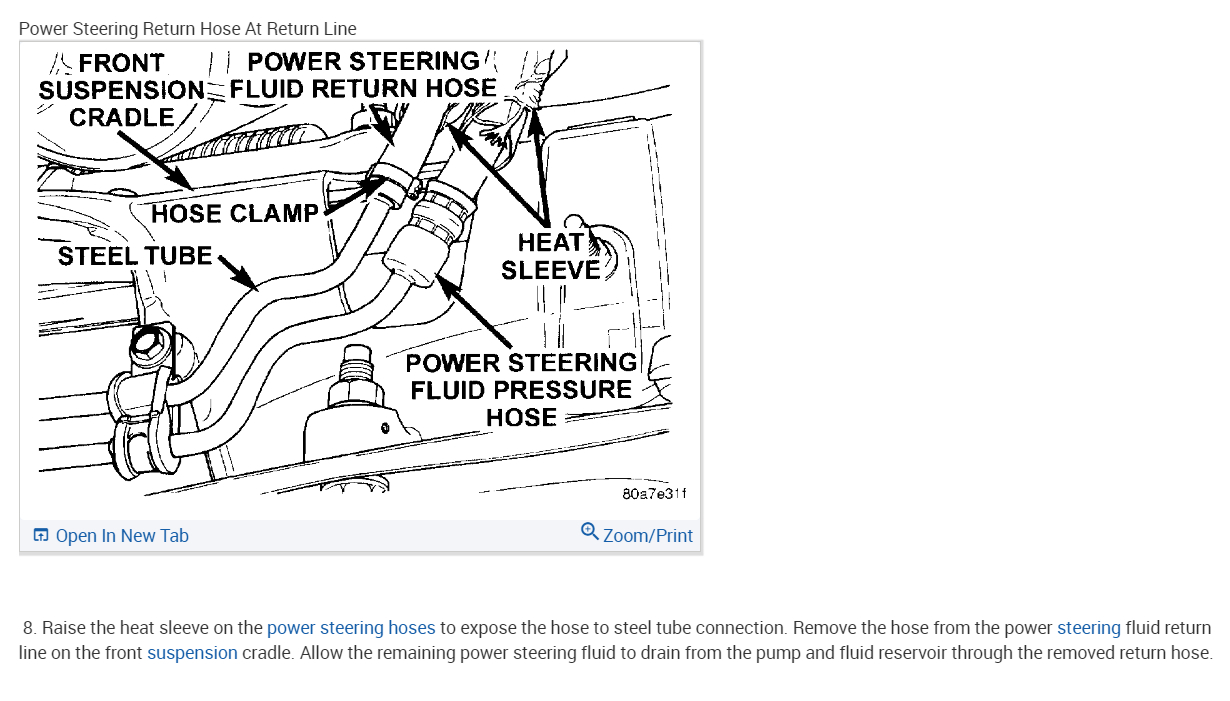 Power Steering Return Hose At Return Line

FRONT SUSPENSION CRADLE

POWER STEERING FLUID RETURN HOSE

HOSE CLAMP

STEEL TUBE

HEAT SLEEVE

POWER STEERING FLUID PRESSURE HOSE

80a7e31f

Open In New Tab

Zoom/Print

8. Raise the heat sleeve on the power steering hoses to expose the hose to steel tube connection. Remove the hose from the power steering fluid return line on the front suspension cradle. Allow the remaining power steering fluid to drain from the pump and fluid reservoir through the removed return hose.