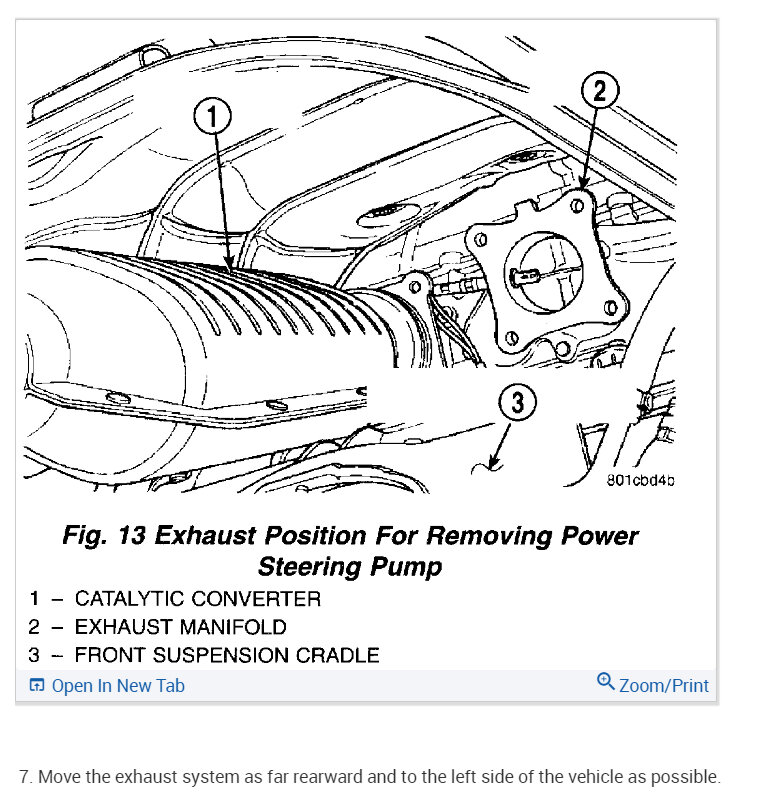 1

2

3

801cbd4b

Fig. 13 Exhaust Position For Removing Power Steering Pump

1 – CATALYTIC CONVERTER
2 – EXHAUST MANIFOLD
3 – FRONT SUSPENSION CRADLE

Open In New Tab

Zoom/Print

7. Move the exhaust system as far rearward and to the left side of the vehicle as possible.