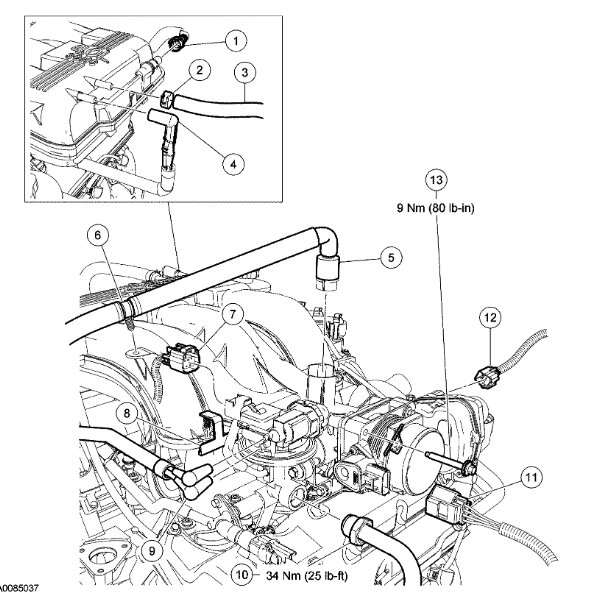 1
2
3
4
13
9 Nm (80 lb-in)
6
5
7
12
8
11
9
10
34 Nm (25 lb-ft)
A0085037