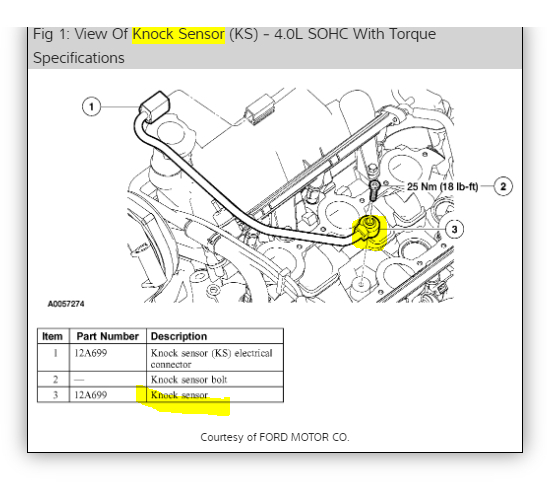 Fig 1: View Of Knock Sensor (KS) - 4.0L SOHC With Torque Specifications

1

25 Nm (18 lb-ft)

2

3

A0057274

| Item | Part Number | Description |
|---|---|---|
| 1 | 12A699 | Knock sensor (KS) electrical connector |
| 2 | — | Knock sensor bolt |
| 3 | 12A699 | Knock sensor |

Courtesy of FORD MOTOR CO.