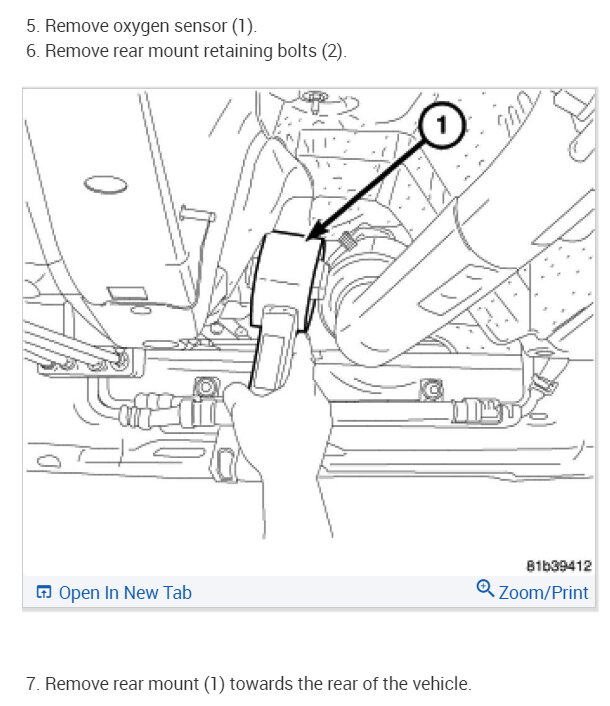 5. Remove oxygen sensor (1).
6. Remove rear mount retaining bolts (2).

1

81b39412

Open In New Tab

Zoom/Print

7. Remove rear mount (1) towards the rear of the vehicle.