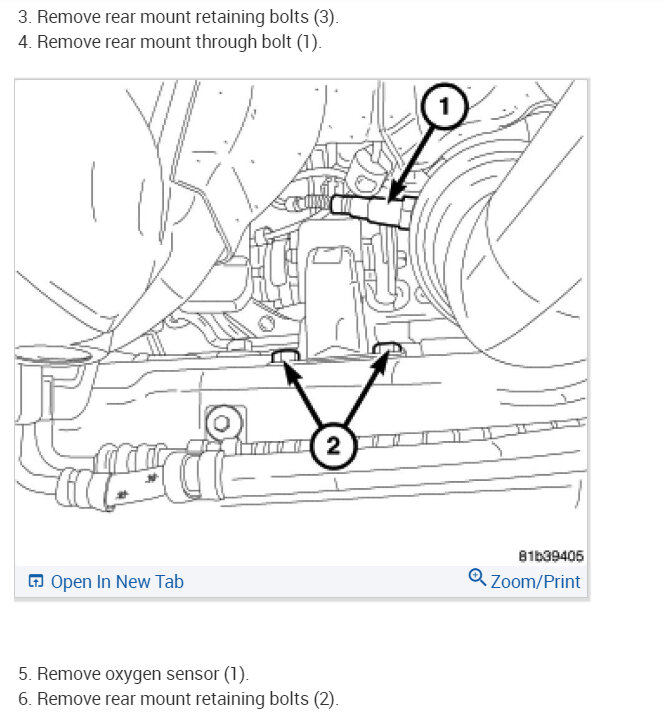 3. Remove rear mount retaining bolts (3).
4. Remove rear mount through bolt (1).

1

2

81b39405

Open In New Tab

Zoom/Print

5. Remove oxygen sensor (1).
6. Remove rear mount retaining bolts (2).