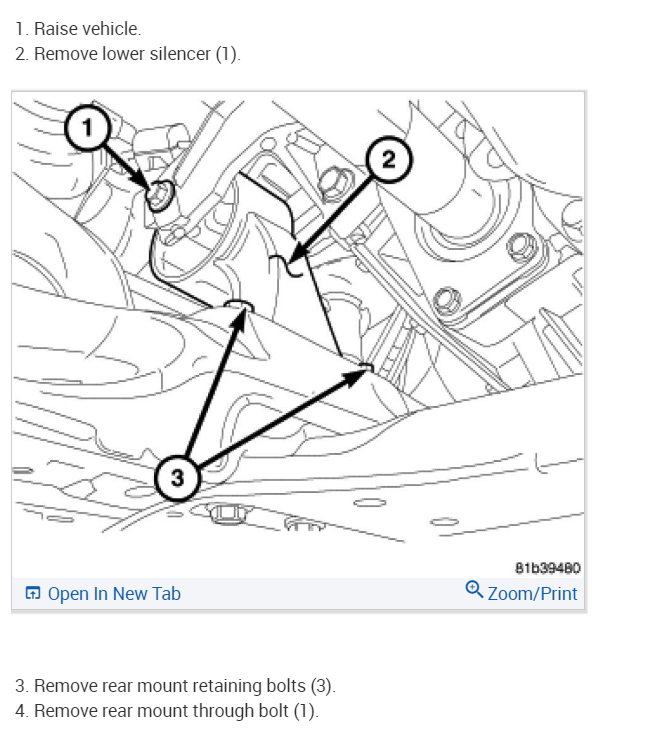 1. Raise vehicle.
2. Remove lower silencer (1).

1
2
3
81b39480
Open In New Tab
Zoom/Print

3. Remove rear mount retaining bolts (3).
4. Remove rear mount through bolt (1).