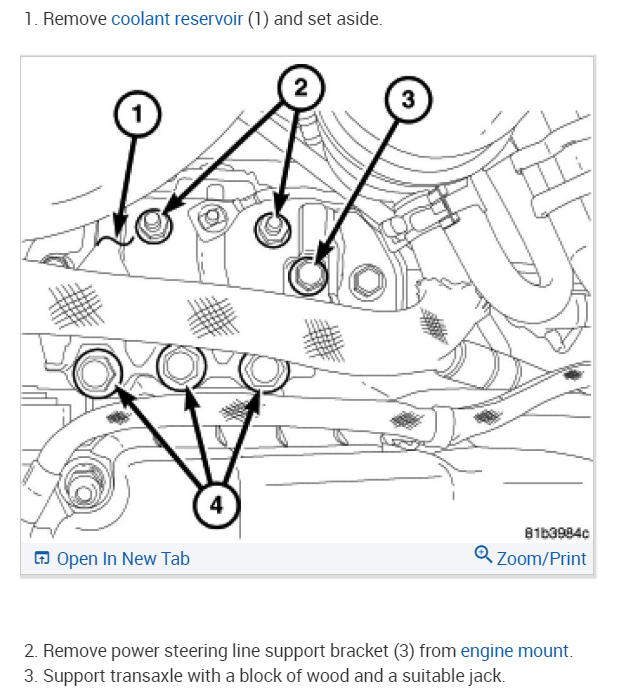 1. Remove coolant reservoir (1) and set aside.

1
2
3
4

81b3984c

Open In New Tab

Zoom/Print

2. Remove power steering line support bracket (3) from engine mount.
3. Support transaxle with a block of wood and a suitable jack.