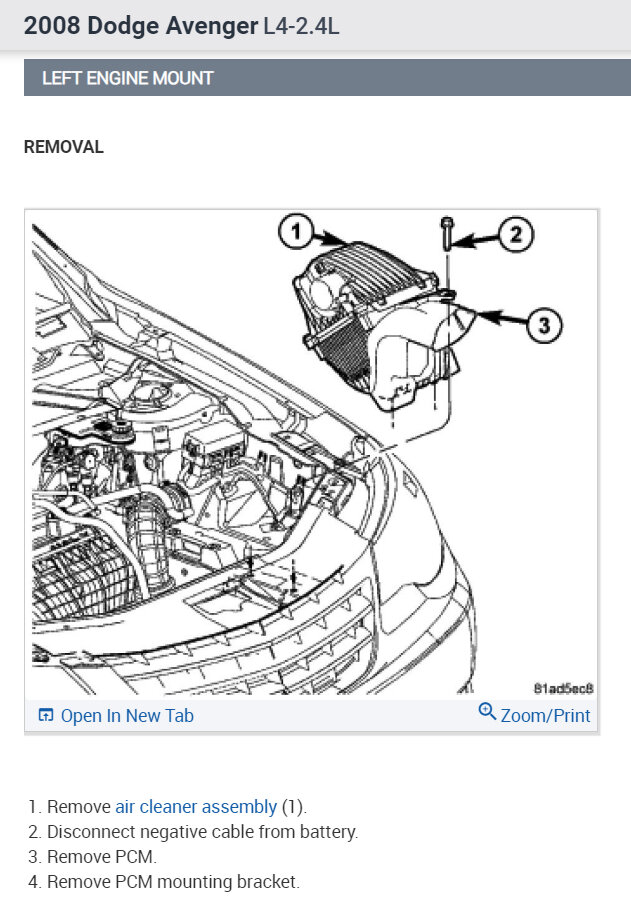 2008 Dodge Avenger L4-2.4L

LEFT ENGINE MOUNT

REMOVAL

1
2
3
81ad5ec8

Open In New Tab
Zoom/Print

1. Remove air cleaner assembly (1).
2. Disconnect negative cable from battery.
3. Remove PCM.
4. Remove PCM mounting bracket.