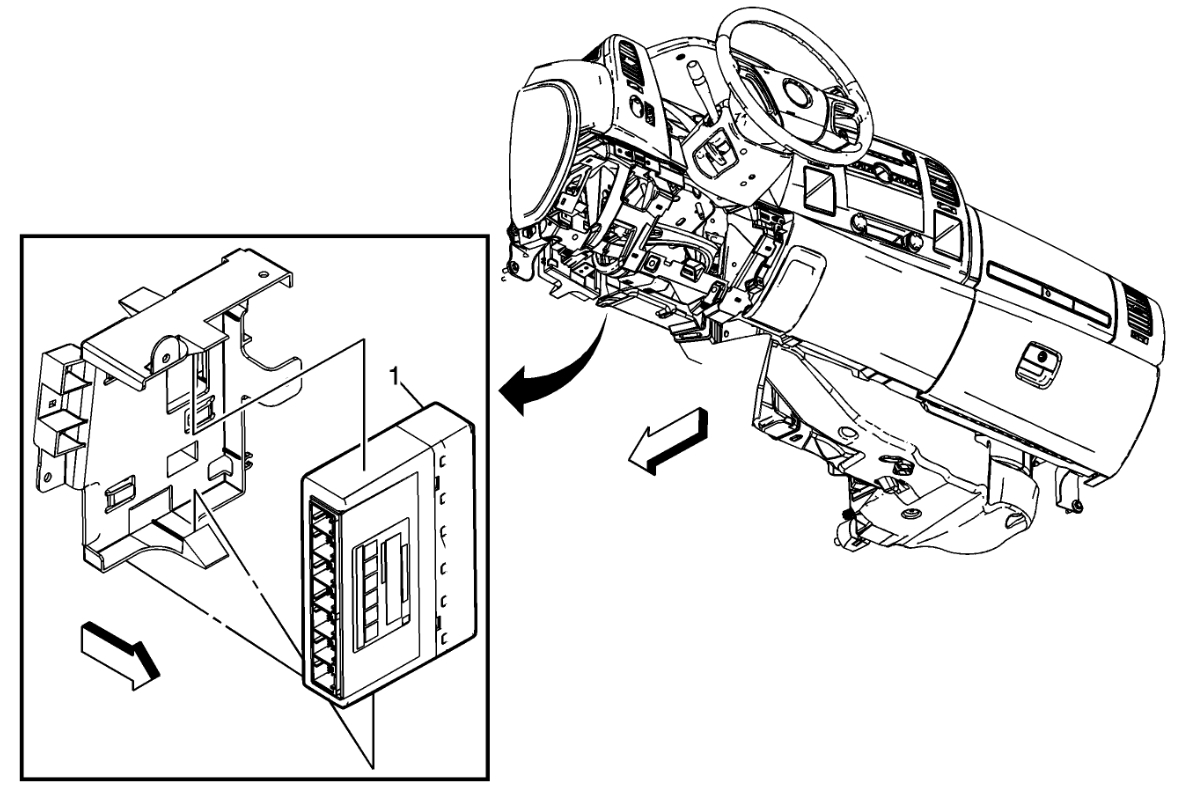 1