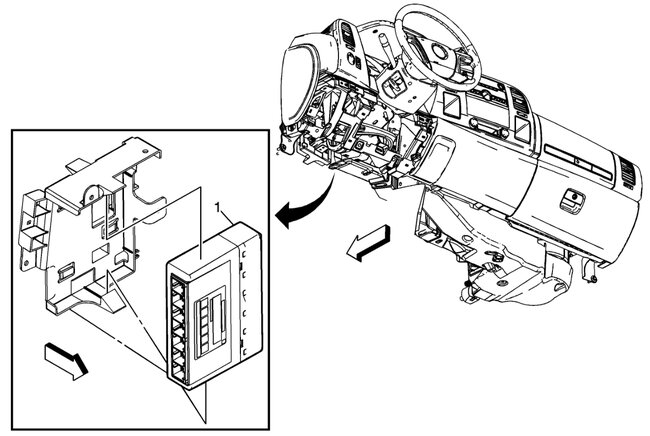 1