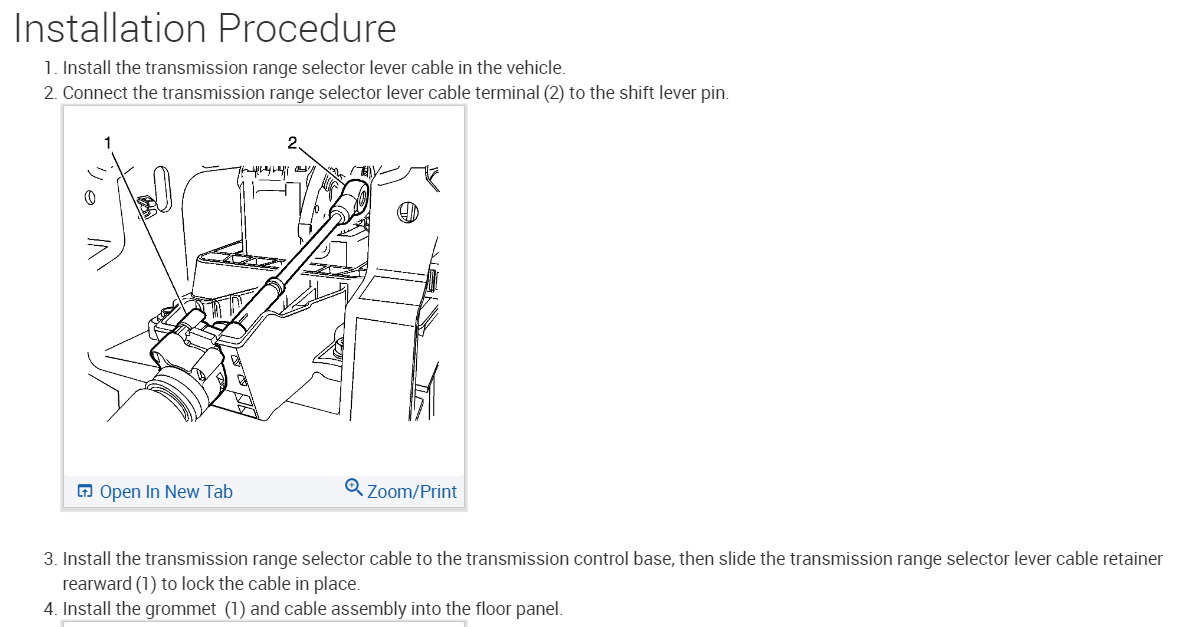 Installation Procedure

1. Install the transmission range selector lever cable in the vehicle.
2. Connect the transmission range selector lever cable terminal (2) to the shift lever pin.

1
2

Open In New Tab
Zoom/Print

3. Install the transmission range selector cable to the transmission control base, then slide the transmission range selector lever cable retainer rearward (1) to lock the cable in place.
4. Install the grommet (1) and cable assembly into the floor panel.