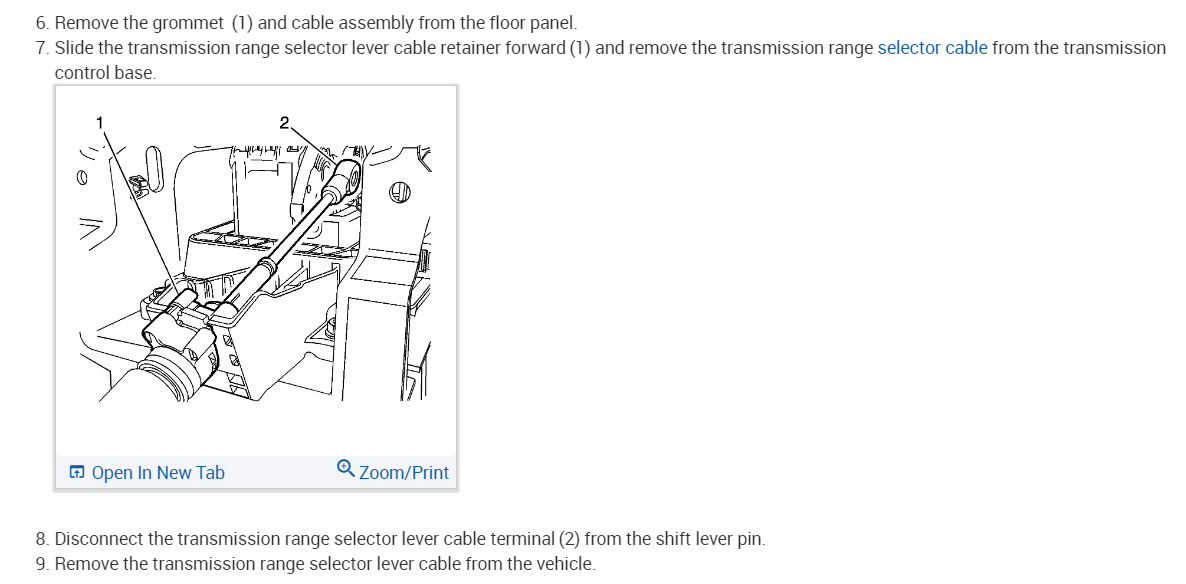 6. Remove the grommet (1) and cable assembly from the floor panel.
7. Slide the transmission range selector lever cable retainer forward (1) and remove the transmission range selector cable from the transmission control base.

1
2

Open In New Tab
Zoom/Print

8. Disconnect the transmission range selector lever cable terminal (2) from the shift lever pin.
9. Remove the transmission range selector lever cable from the vehicle.