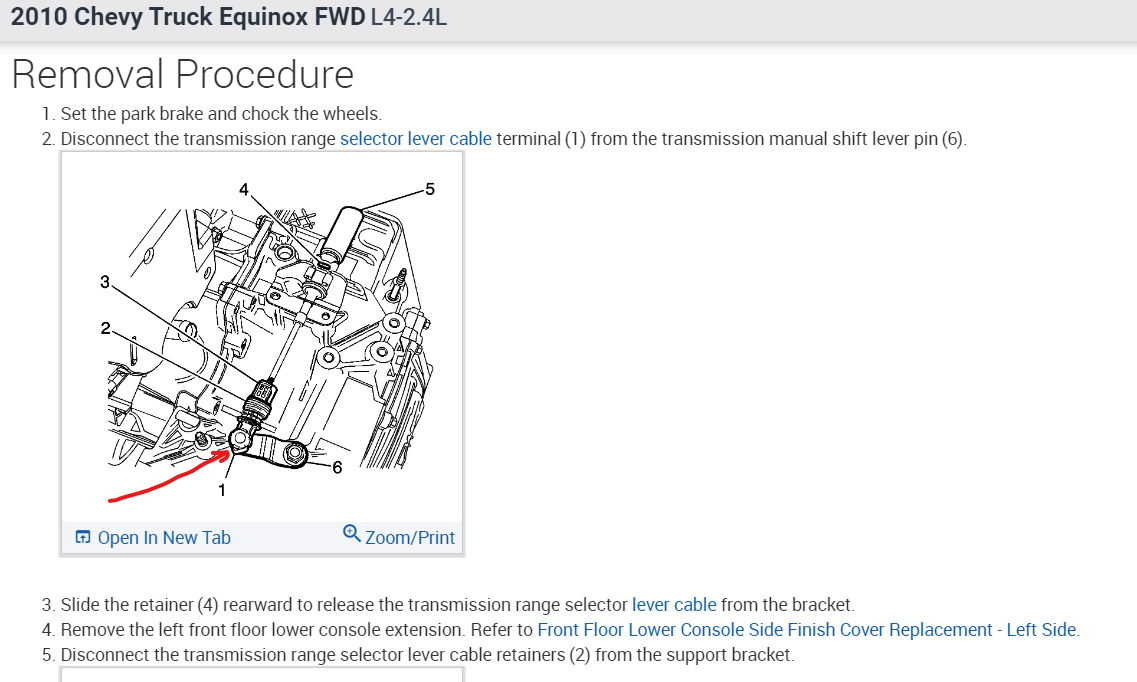 2010 Chevy Truck Equinox FWD L4-2.4L

Removal Procedure

1. Set the park brake and chock the wheels.
2. Disconnect the transmission range selector lever cable terminal (1) from the transmission manual shift lever pin (6).

4
5
3
2
6
1

Open In New Tab
Zoom/Print

3. Slide the retainer (4) rearward to release the transmission range selector lever cable from the bracket.
4. Remove the left front floor lower console extension. Refer to Front Floor Lower Console Side Finish Cover Replacement - Left Side.
5. Disconnect the transmission range selector lever cable retainers (2) from the support bracket.